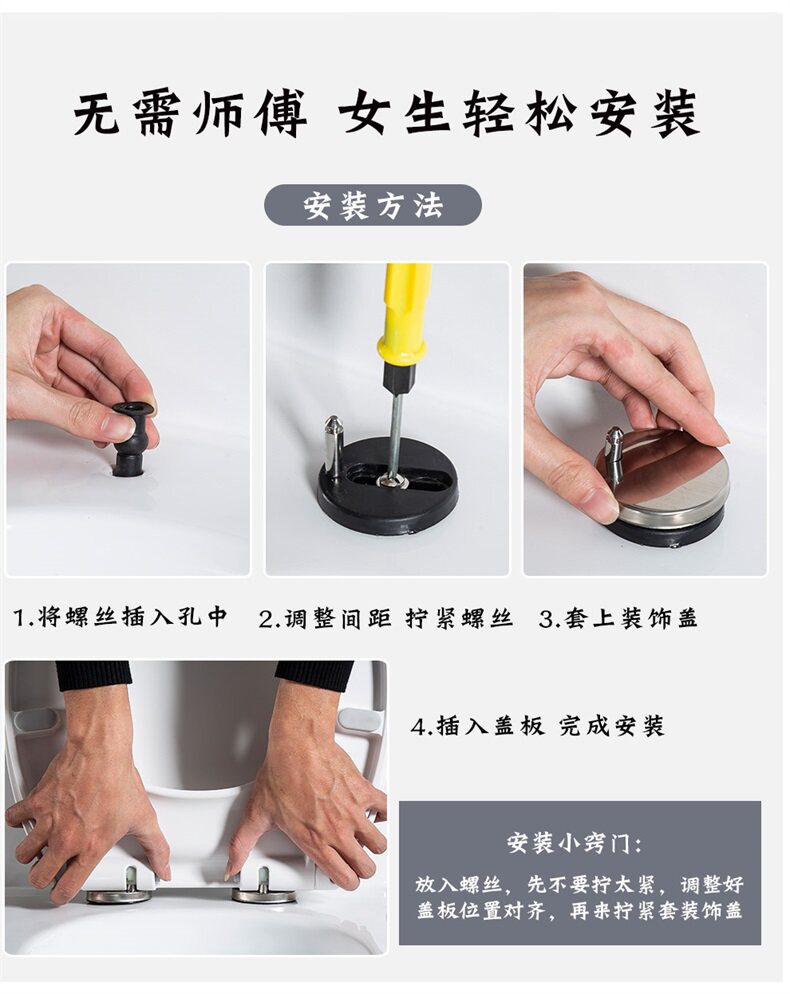 无需师傅 女生轻松安装

安装方法

1.将螺丝插入孔中

2.调整间距 拧紧螺丝

3.套上装饰盖

4.插入盖板 完成安装

安装小窍门:

放入螺丝，先不要拧太紧，调整好盖板位置对齐，再来拧紧套装饰盖