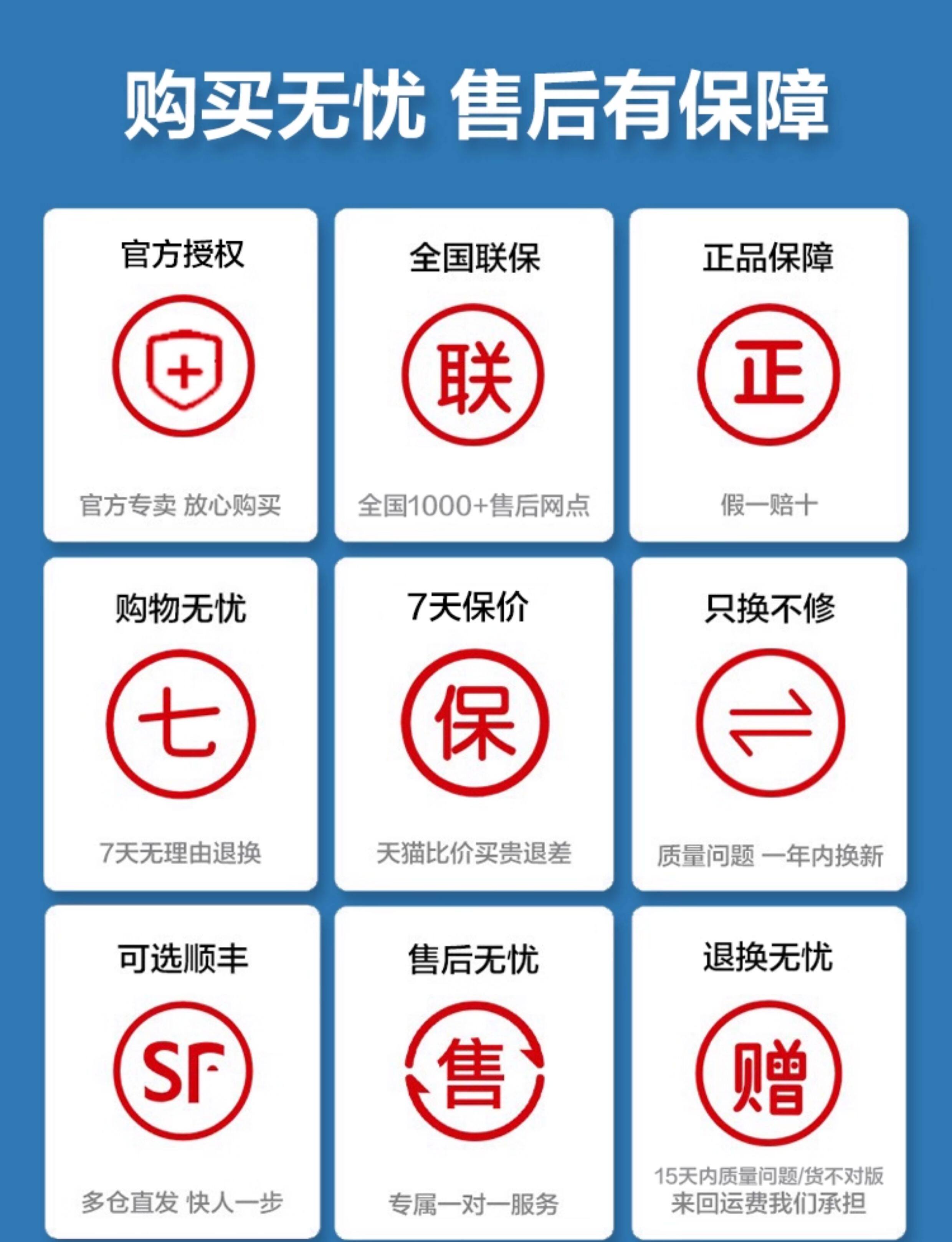 购买无忧 售后有保障

官方授权

官方专卖 放心购买

全国联保

联

全国1000+售后网点

正品保障

正

假一赔十

购物无忧

七

7天无理由退换

7天保价

保

天猫比价买贵退差

只换不修

质量问题 一年内换新

可选顺丰

SF

多仓直发 快人一步

售后无忧

售

专属一对一服务

退换无忧

赠

15天内质量问题/货不对版
来回运费我们承担