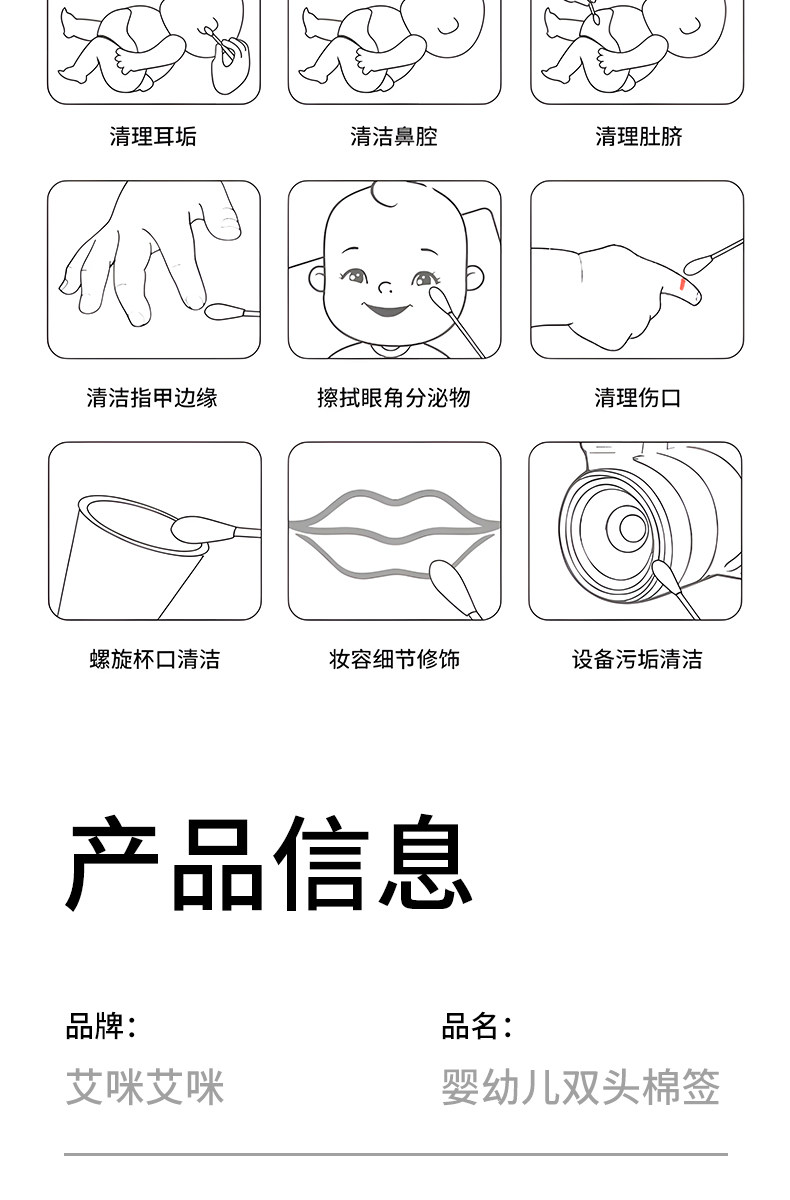 清理耳垢

清洁鼻腔

清理肚脐

清洁指甲边缘

擦拭眼角分泌物

清理伤口

螺旋杯口清洁

妆容细节修饰

设备污垢清洁

产品信息

品牌：
艾咪艾咪

品名：
婴幼儿双头棉签