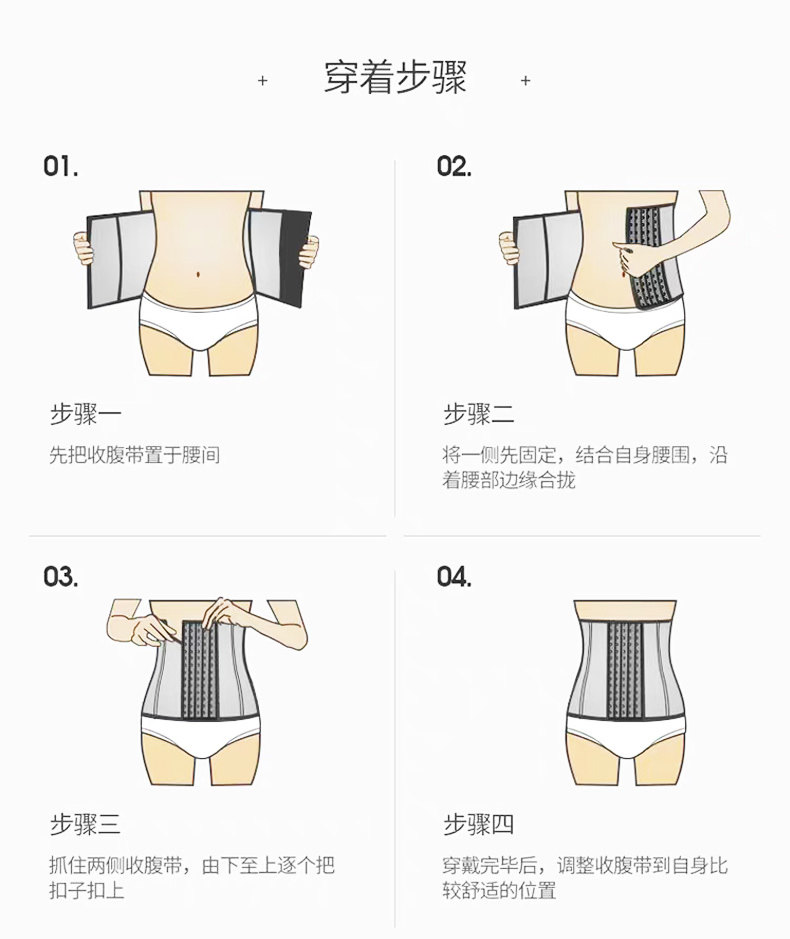 + 穿着步骤 +

01.

步骤一

先把收腹带置于腰间

02.

步骤二

将一侧先固定，结合自身腰围，沿着腰部边缘合拢

03.

步骤三

抓住两侧收腹带，由下至上逐个把扣子扣上

04.

步骤四

穿戴完毕后，调整收腹带到自身比较舒适的位置