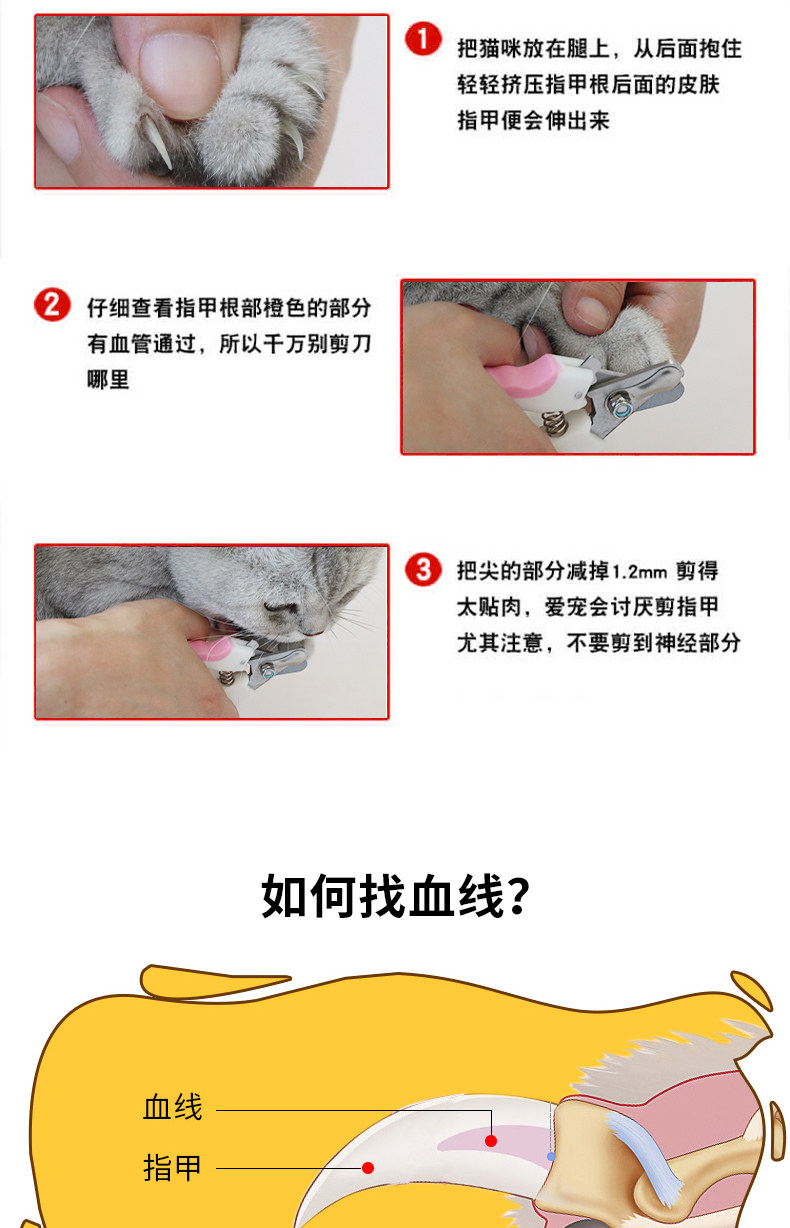 1 把猫咪放在腿上，从后面抱住轻轻挤压指甲根后面的皮肤指甲便会伸出来

2 仔细查看指甲根部橙色的部分有血管通过，所以千万别剪刀哪里

3 把尖的部分减掉1.2mm 剪得太贴肉，爱宠会讨厌剪指甲尤其注意，不要剪到神经部分

如何找血线？

血线

指甲