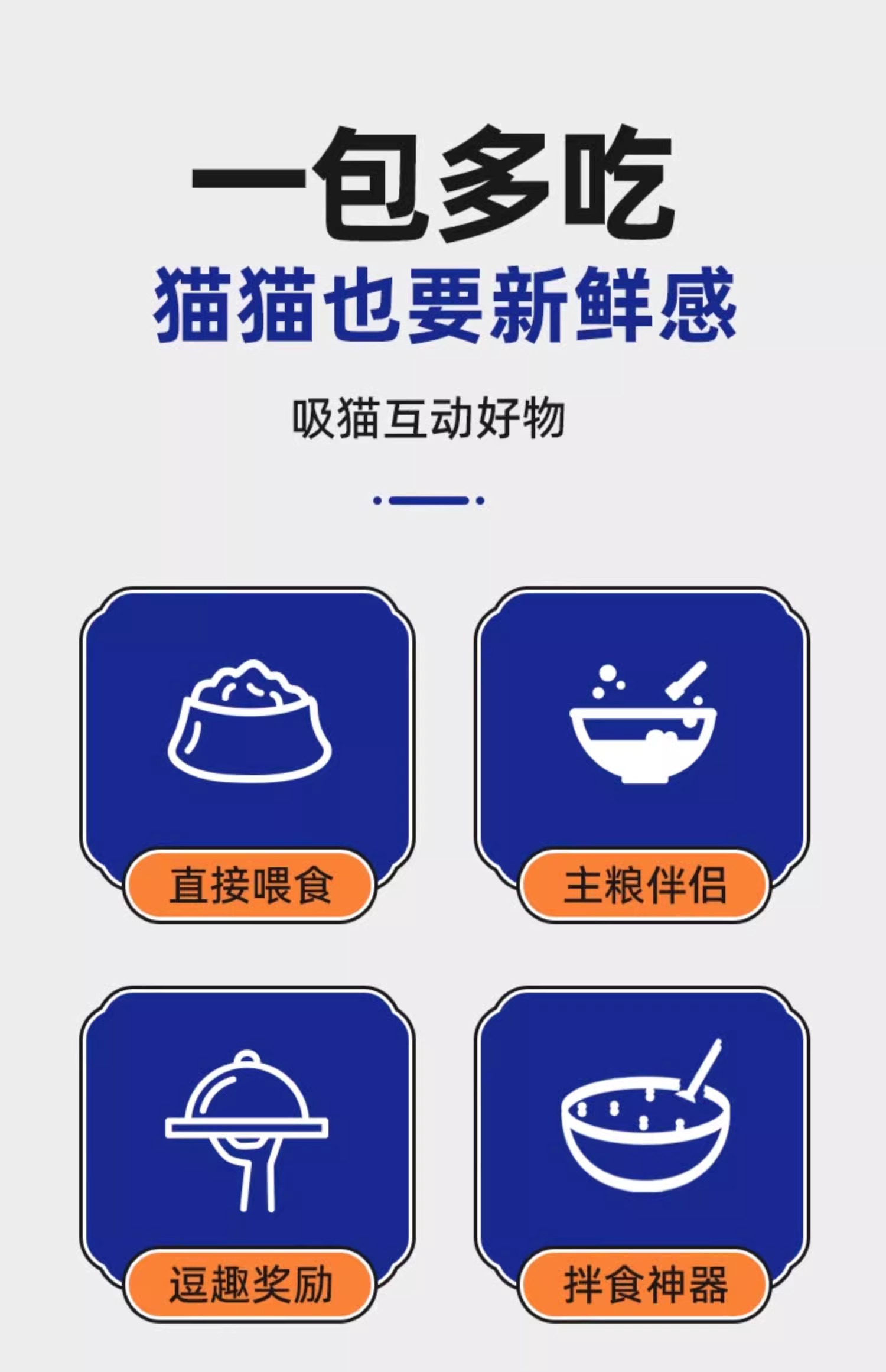 一包多吃

猫猫也要新鲜感

吸猫互动好物

直接喂食

主粮伴侣

逗趣奖励

拌食神器