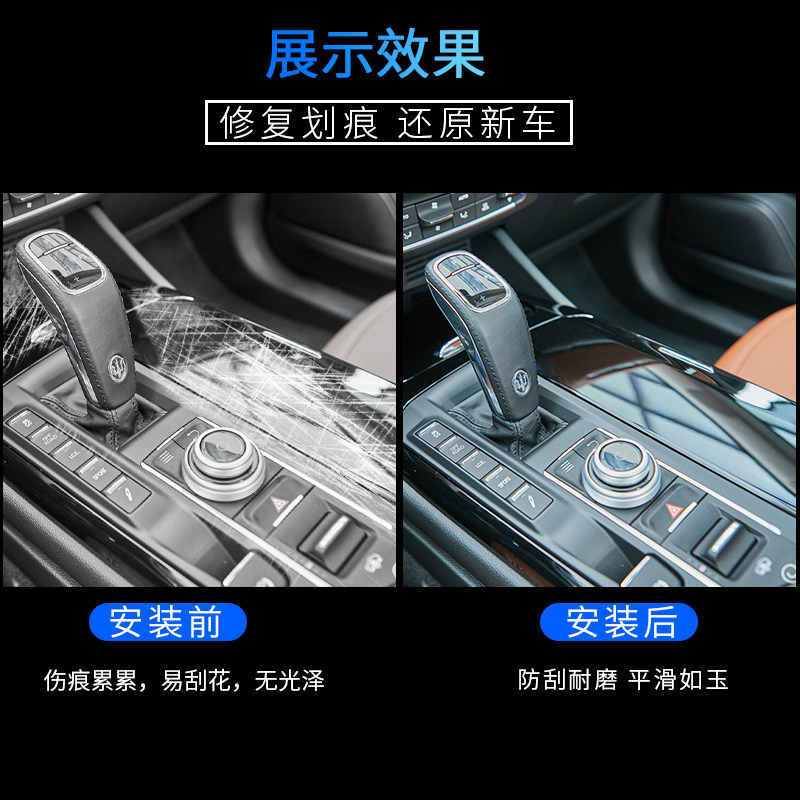 展示效果

修复划痕 还原新车

安装前

伤痕累累，易刮花，无光泽

安装后

防刮耐磨 平滑如玉