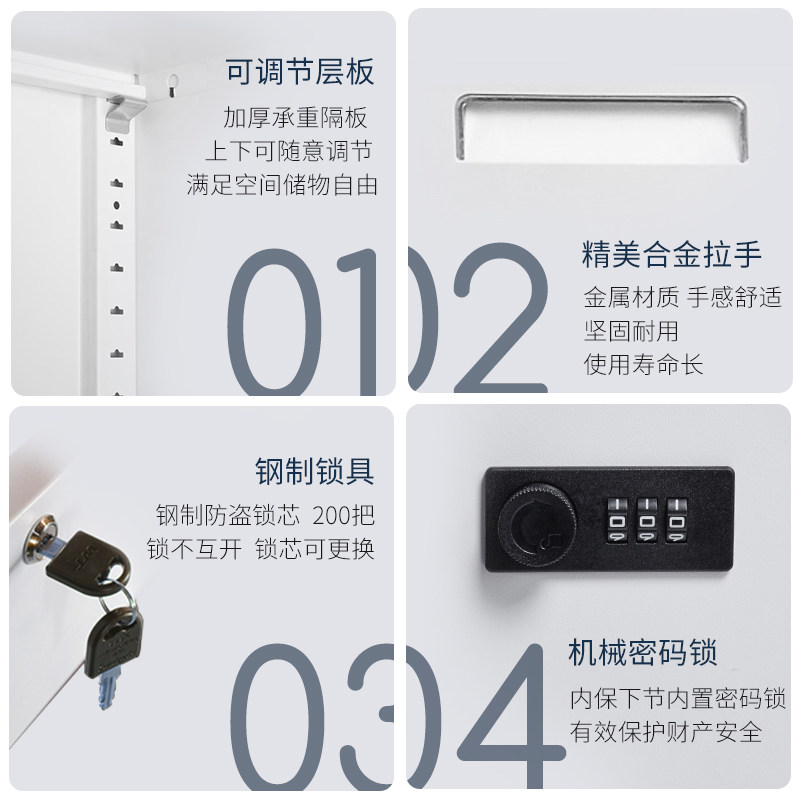 可调节层板
加厚承重隔板
上下可随意调节
满足空间储物自由

01

02

精美合金拉手
金属材质 手感舒适
坚固耐用
使用寿命长

钢制锁具
钢制防盗锁芯 200把
锁不互开 锁芯可更换

03

04

机械密码锁
内保下节内置密码锁
有效保护财产安全