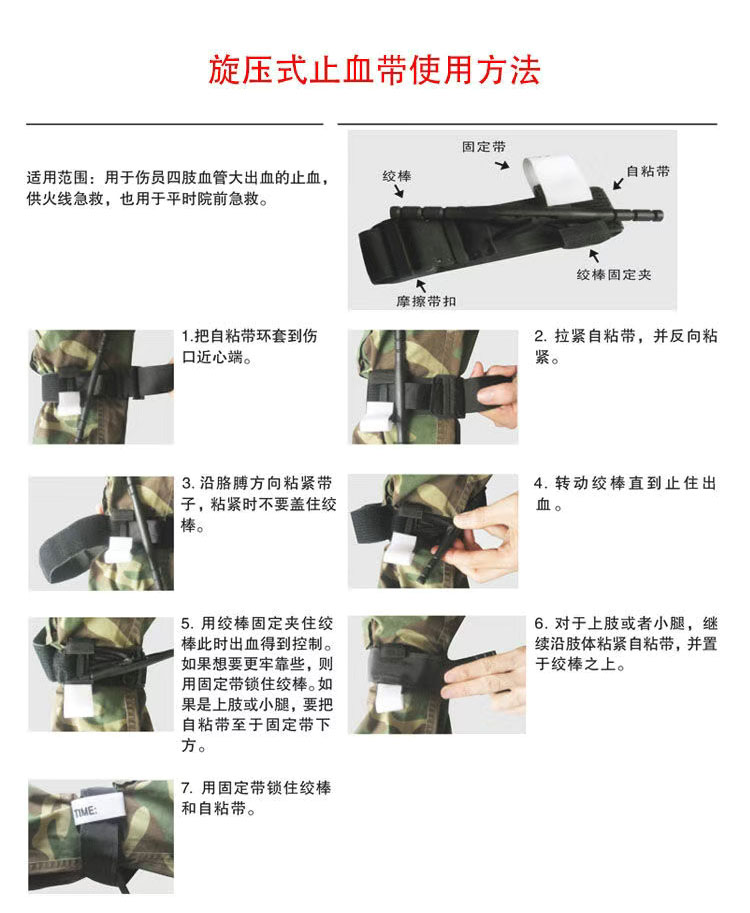 旋压式止血带使用方法

适用范围：用于伤员四肢血管大出血的止血，供火线急救，也用于平时院前急救。

固定带

绞棒

自粘带

绞棒固定夹

摩擦带扣

1.把自粘带环套到伤口近心端。

2. 拉紧自粘带，并反向粘紧。

3. 沿胳膊方向粘紧带子，粘紧时不要盖住绞棒。

4. 转动绞棒直到止住出血。

5. 用绞棒固定夹住绞棒此时出血得到控制。如果想要更牢靠些，则用固定带锁住绞棒。如果是上肢或小腿，要把自粘带至于固定带下方。

6. 对于上肢或者小腿，继续沿肢体粘紧自粘带，并置于绞棒之上。

7. 用固定带锁住绞棒和自粘带。

TIME: