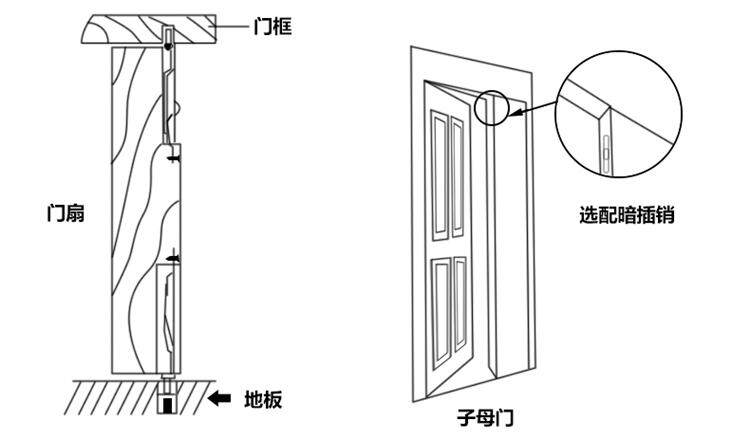 门框

门扇

地板

选配暗插销

子母门