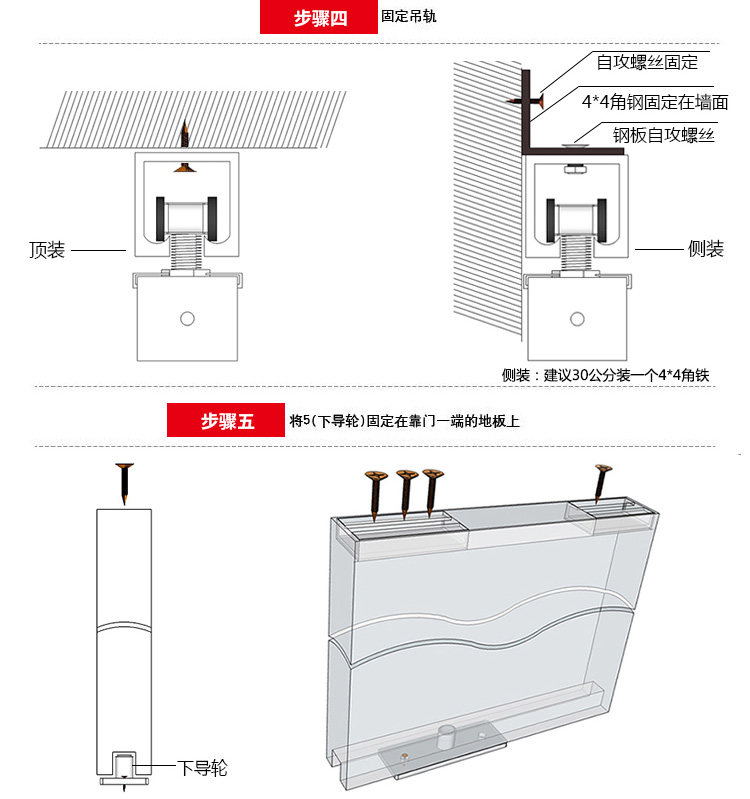 步骤四 固定吊轨

自攻螺丝固定
4*4角钢固定在墙面
钢板自攻螺丝

顶装
侧装

侧装：建议30公分装一个4*4角铁

步骤五 将5（下导轮）固定在靠门一端的地板上

下导轮