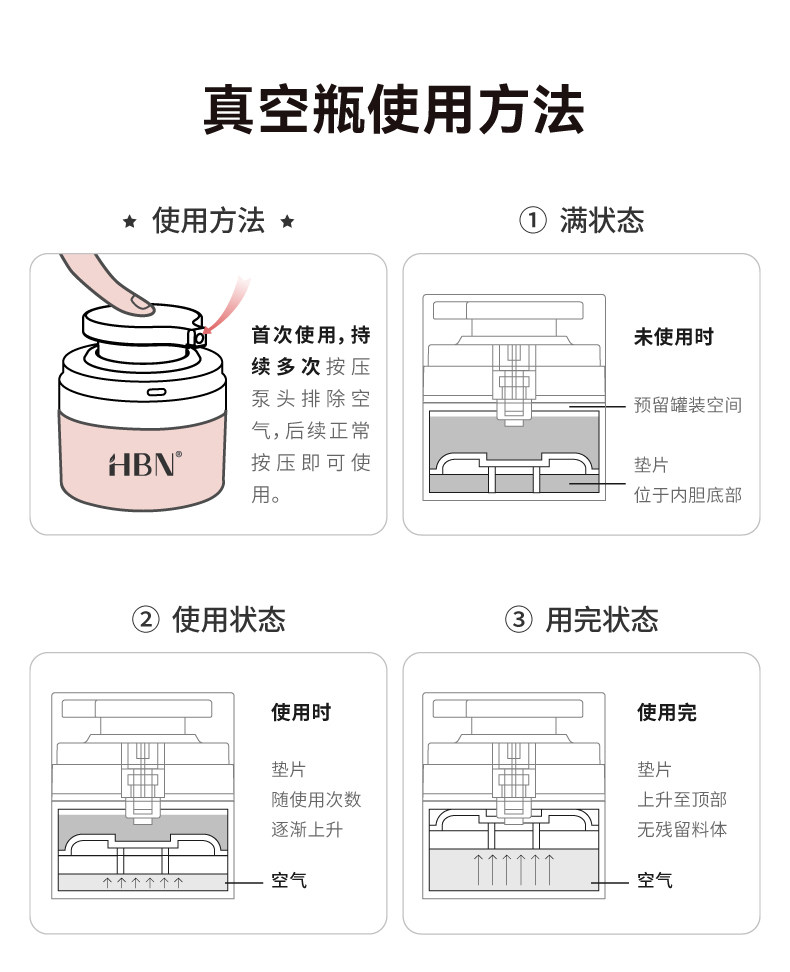 真空瓶使用方法

★ 使用方法 ★

HBN®

首次使用，持续多次按压泵头排除空气，后续正常按压即可使用。

① 满状态

未使用时

预留罐装空间

垫片
位于内胆底部

② 使用状态

使用时

垫片
随使用次数
逐渐上升

空气

③ 用完状态

使用完

垫片
上升至顶部
无残留料体

空气