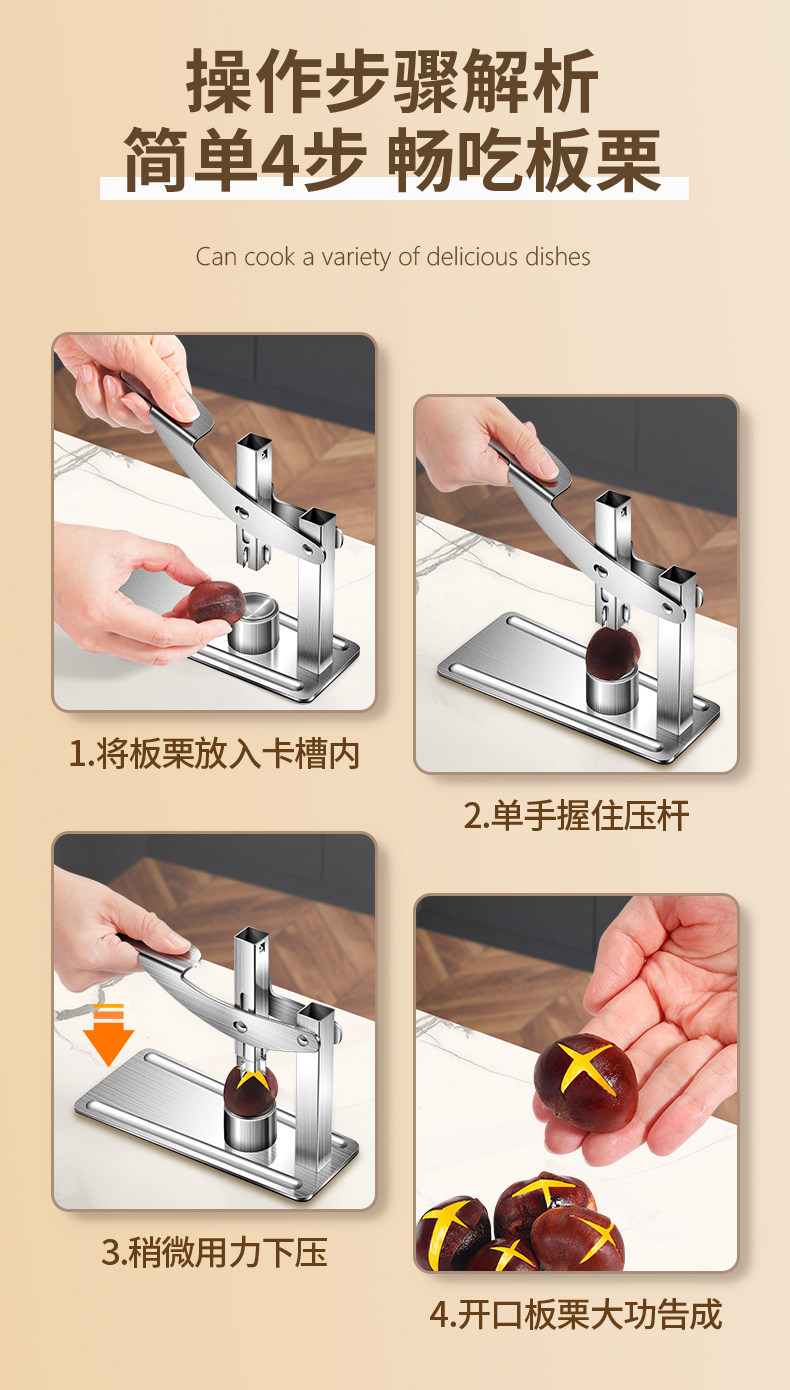 操作步骤解析
简单4步 畅吃板栗

Can cook a variety of delicious dishes

1.将板栗放入卡槽内

2.单手握住压杆

3.稍微用力下压

4.开口板栗大功告成