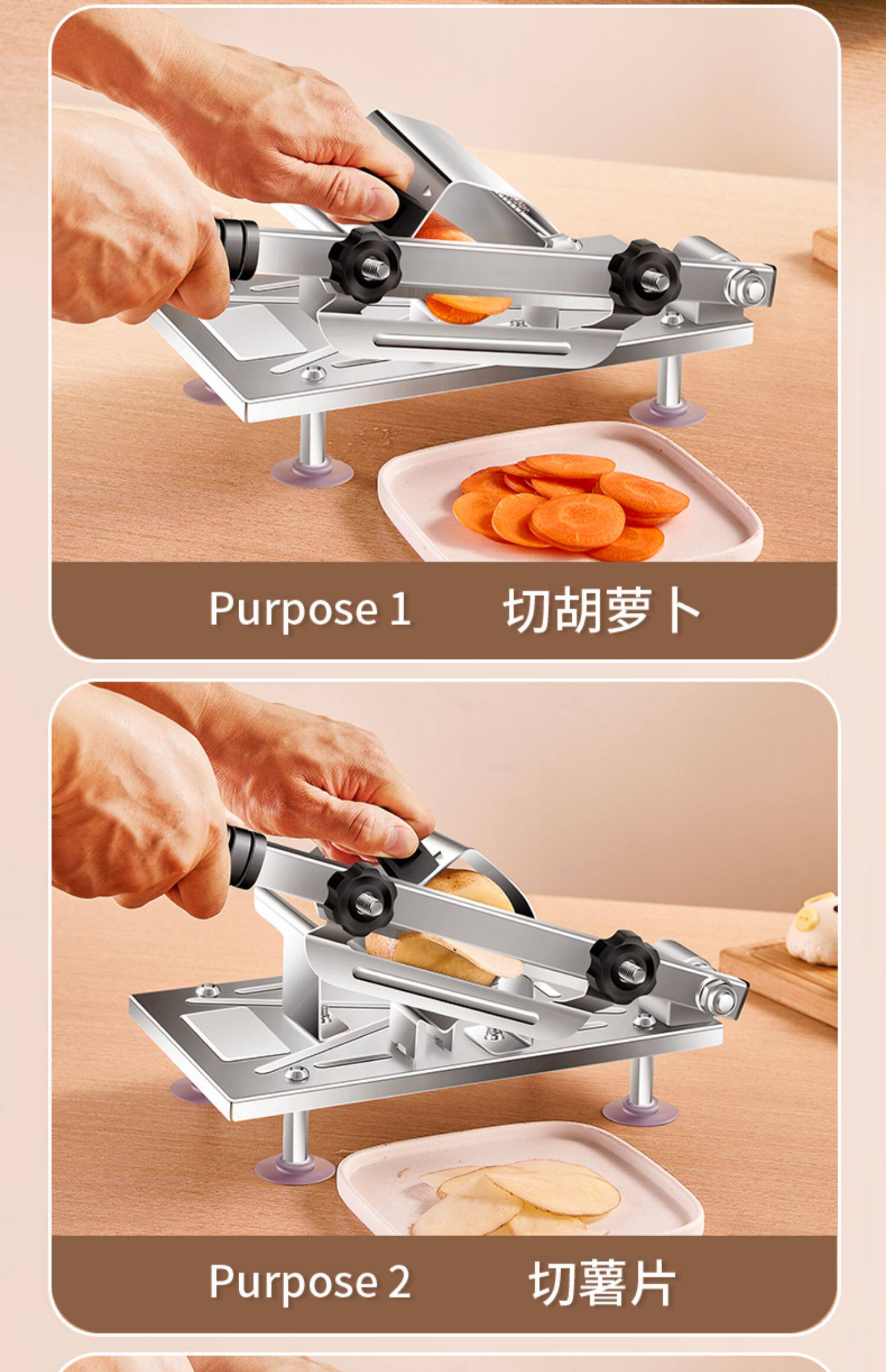 Purpose 1 切胡萝卜

Purpose 2 切薯片