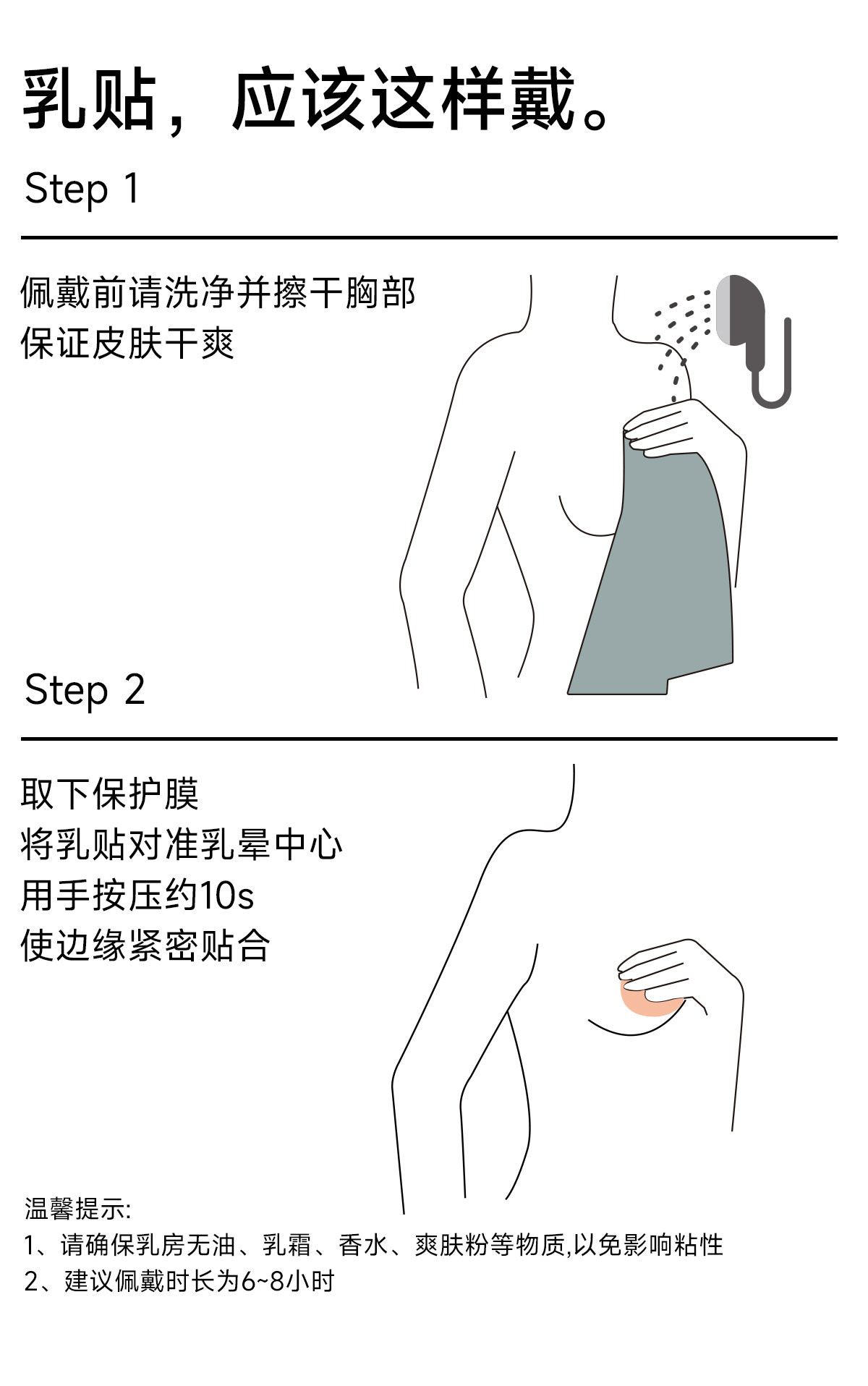 乳贴，应该这样戴。

Step 1

佩戴前请洗净并擦干胸部
保证皮肤干爽

Step 2

取下保护膜
将乳贴对准乳晕中心
用手按压约10s
使边缘紧密贴合

温馨提示:
1、请确保乳房无油、乳霜、香水、爽肤粉等物质,以免影响粘性
2、建议佩戴时长为6~8小时