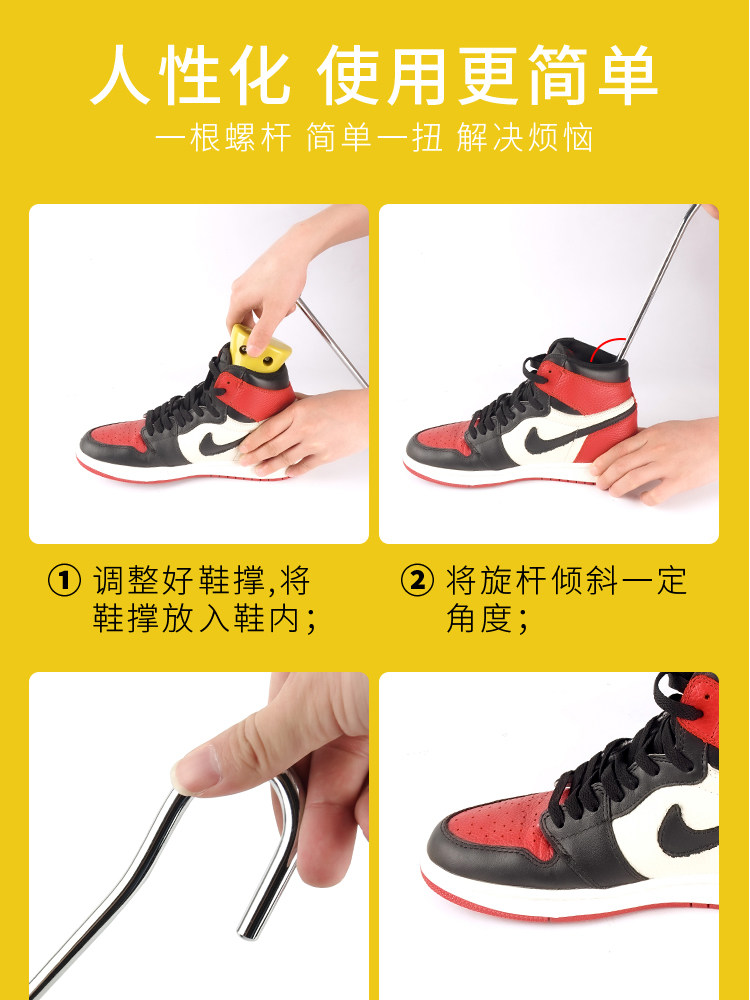 人性化 使用更简单

一根螺杆 简单一扭 解决烦恼

① 调整好鞋撑,将鞋撑放入鞋内;

② 将旋杆倾斜一定角度;