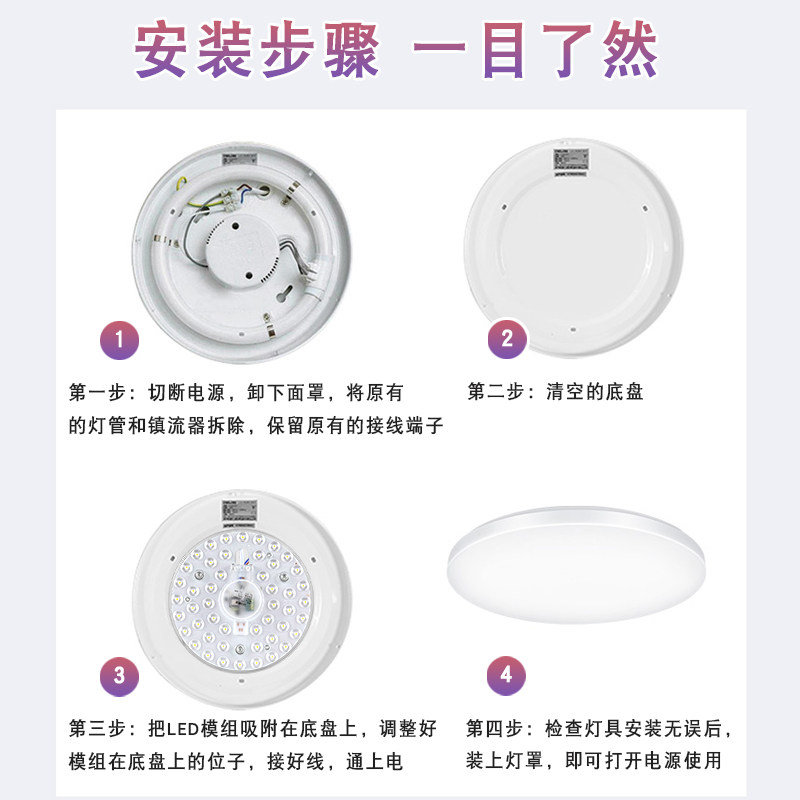 安装步骤 一目了然

1

第一步：切断电源，卸下面罩，将原有的灯管和镇流器拆除，保留原有的接线端子

2

第二步：清空的底盘

3

第三步：把LED模组吸附在底盘上，调整好模组在底盘上的位子，接好线，通上电

4

第四步：检查灯具安装无误后，装上灯罩，即可打开电源使用