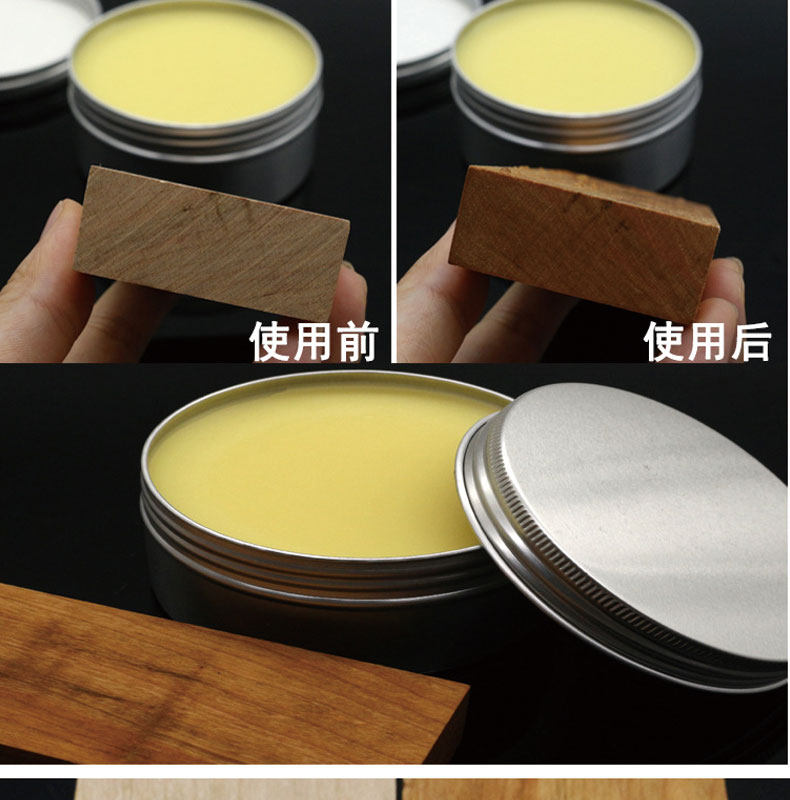 使用前

使用后