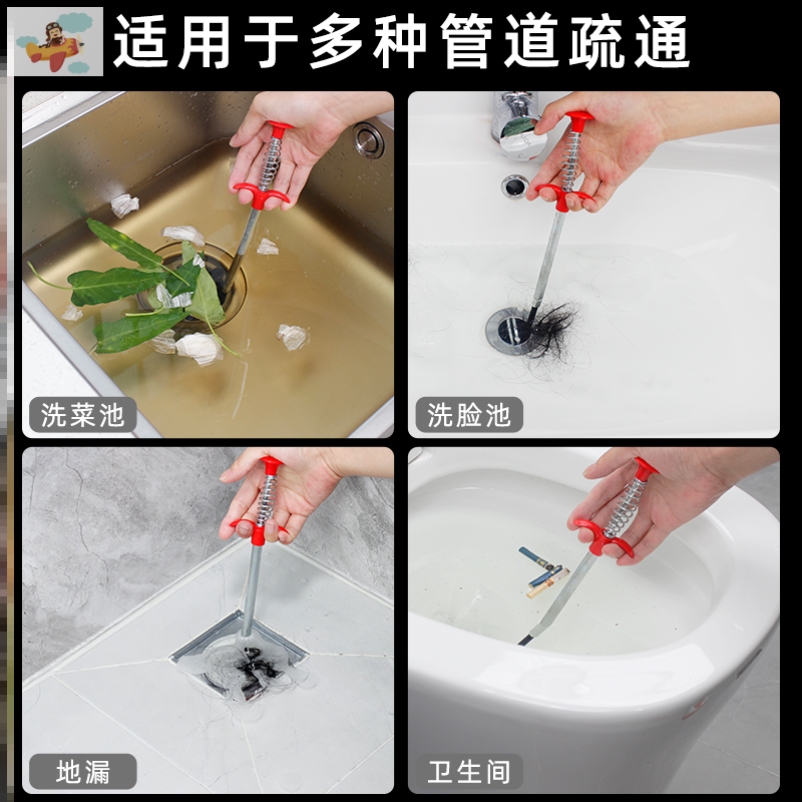 适用于多种管道疏通

洗菜池

洗脸池

地漏

卫生间