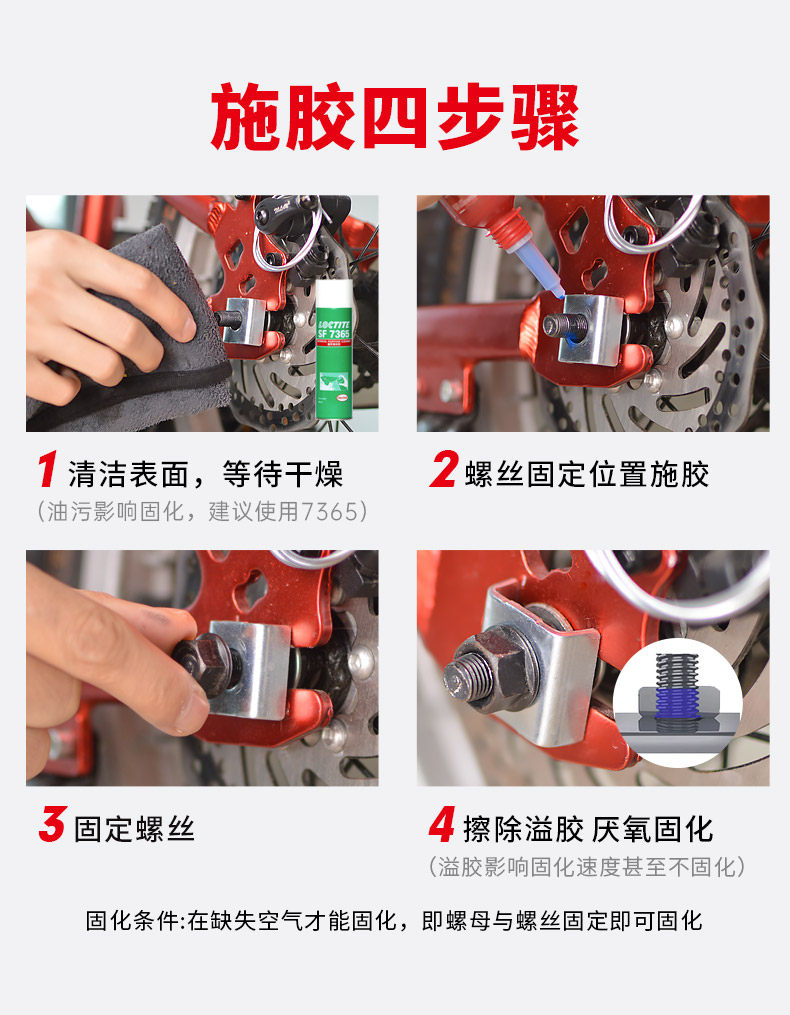 施胶四步骤

LOCTITE
SF 7365

1 清洁表面，等待干燥
（油污影响固化，建议使用7365）

2 螺丝固定位置施胶

3 固定螺丝

4 擦除溢胶 厌氧固化
（溢胶影响固化速度甚至不固化）

固化条件:在缺失空气才能固化，即螺母与螺丝固定即可固化