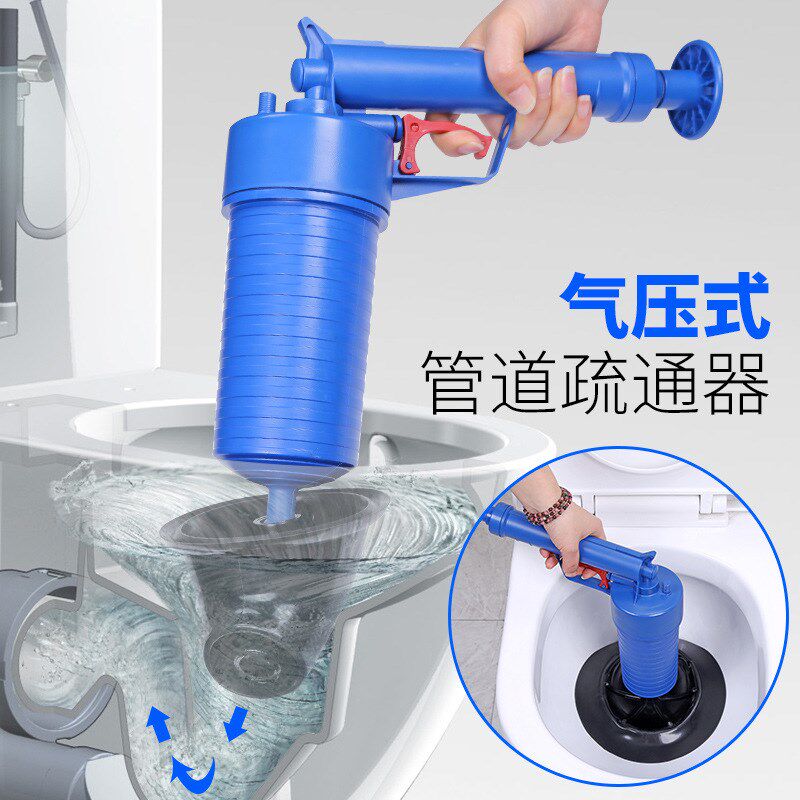 气压式
管道疏通器