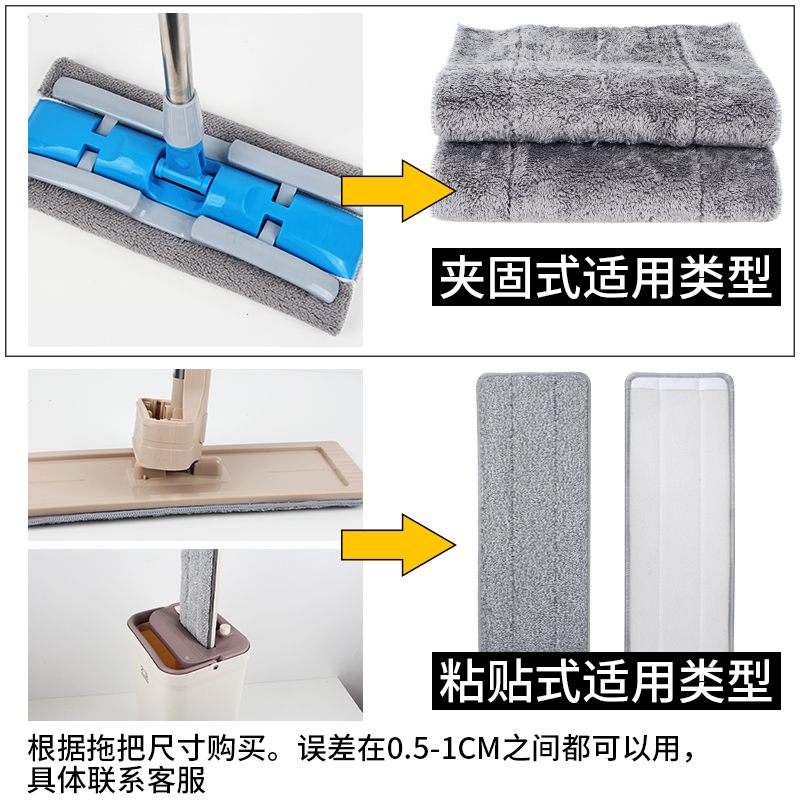 夹固式适用类型

粘贴式适用类型

根据拖把尺寸购买。误差在0.5-1CM之间都可以用，具体联系客服