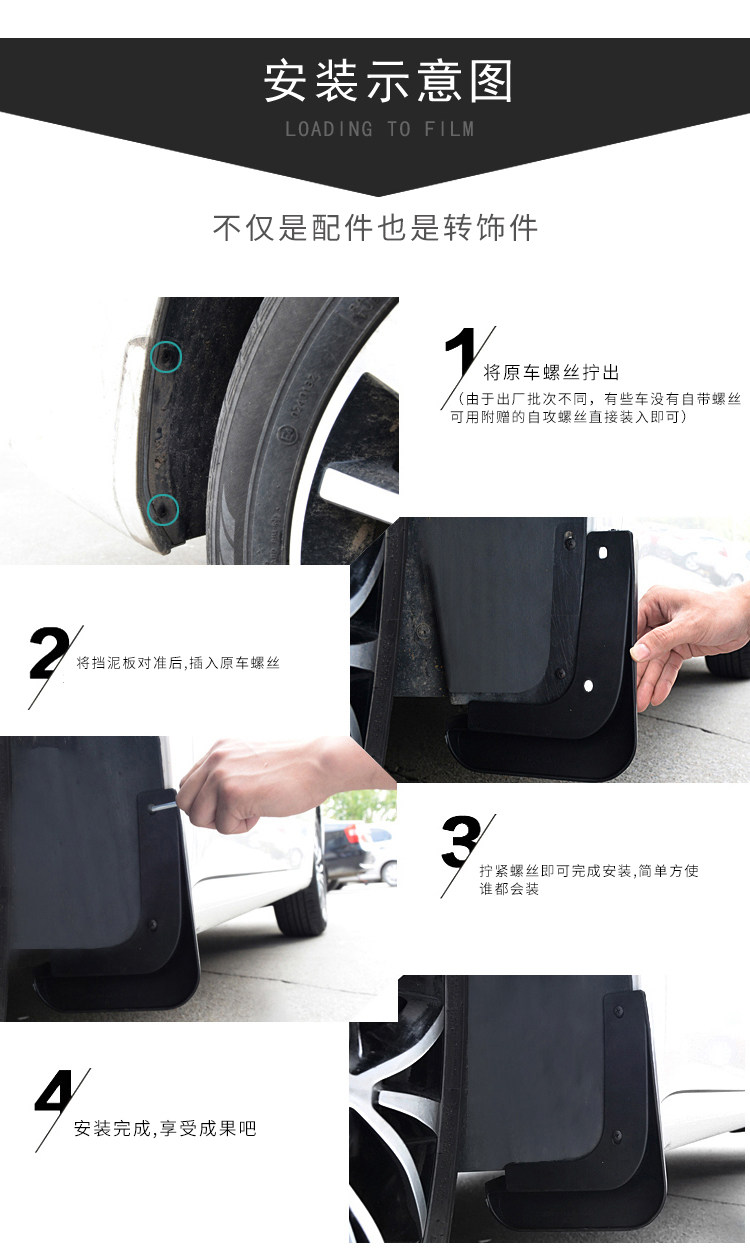 安装示意图
LOADING TO FILM

不仅是配件也是转饰件

1 将原车螺丝拧出
（由于出厂批次不同，有些车没有自带螺丝可用附赠的自攻螺丝直接装入即可）

2 将挡泥板对准后,插入原车螺丝

3 拧紧螺丝即可完成安装,简单方使谁都会装

4 安装完成,享受成果吧