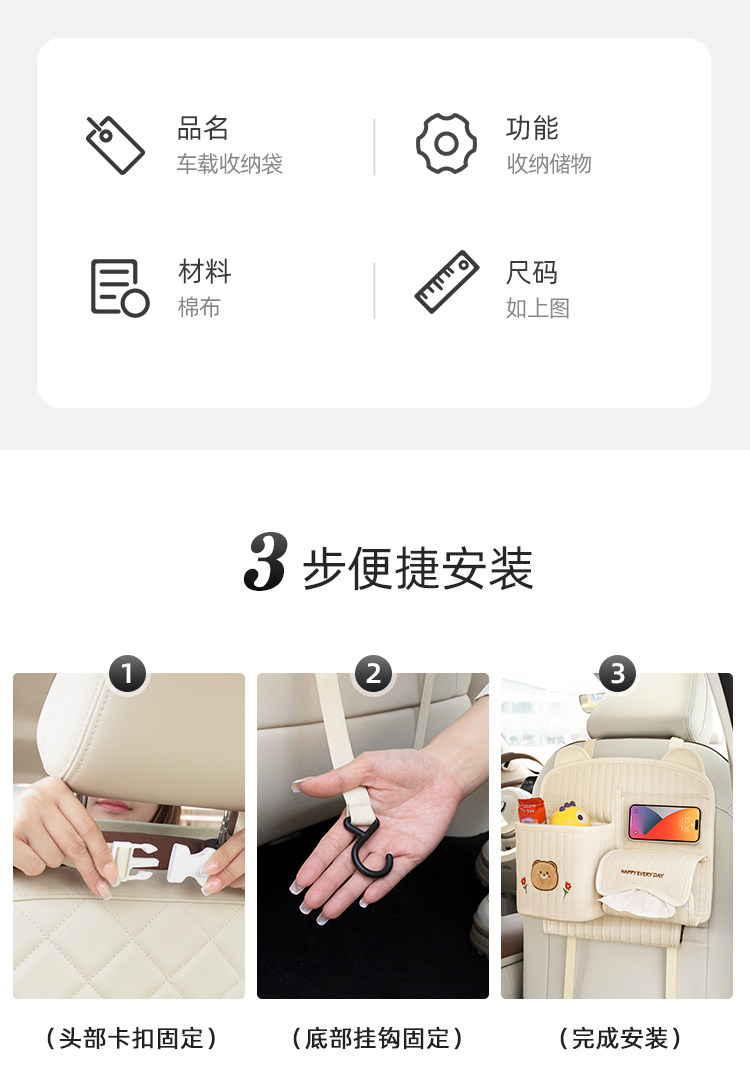 品名
车载收纳袋

功能
收纳储物

材料
棉布

尺码
如上图

3 步便捷安装

1

2

3

HAPPY EVERY DAY

（头部卡扣固定）

（底部挂钩固定）

（完成安装）