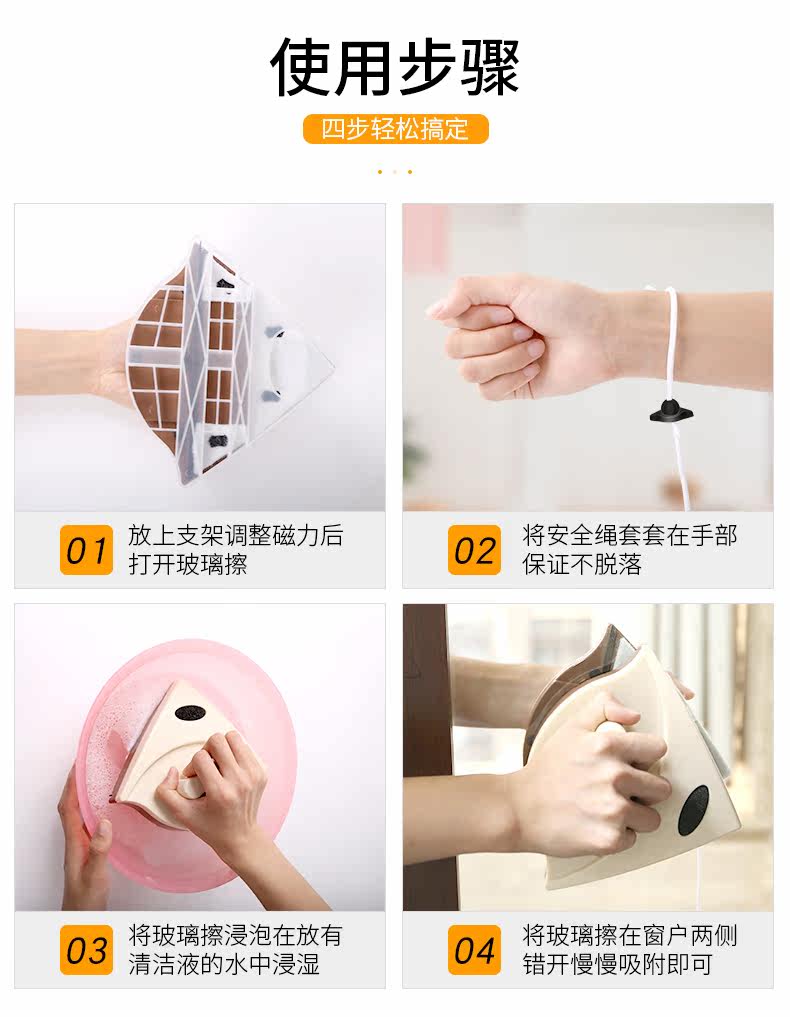 使用步骤

四步轻松搞定

01 放上支架调整磁力后打开玻璃擦

02 将安全绳套套在手部保证不脱落

03 将玻璃擦浸泡在放有清洁液的水中浸湿

04 将玻璃擦在窗户两侧错开慢慢吸附即可