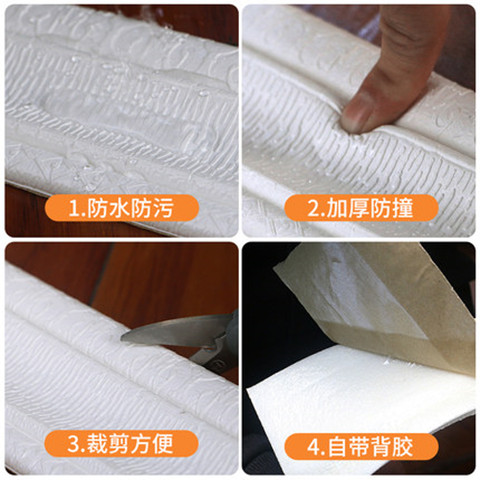 1.防水防污

2.加厚防撞

3.裁剪方便

4.自带背胶