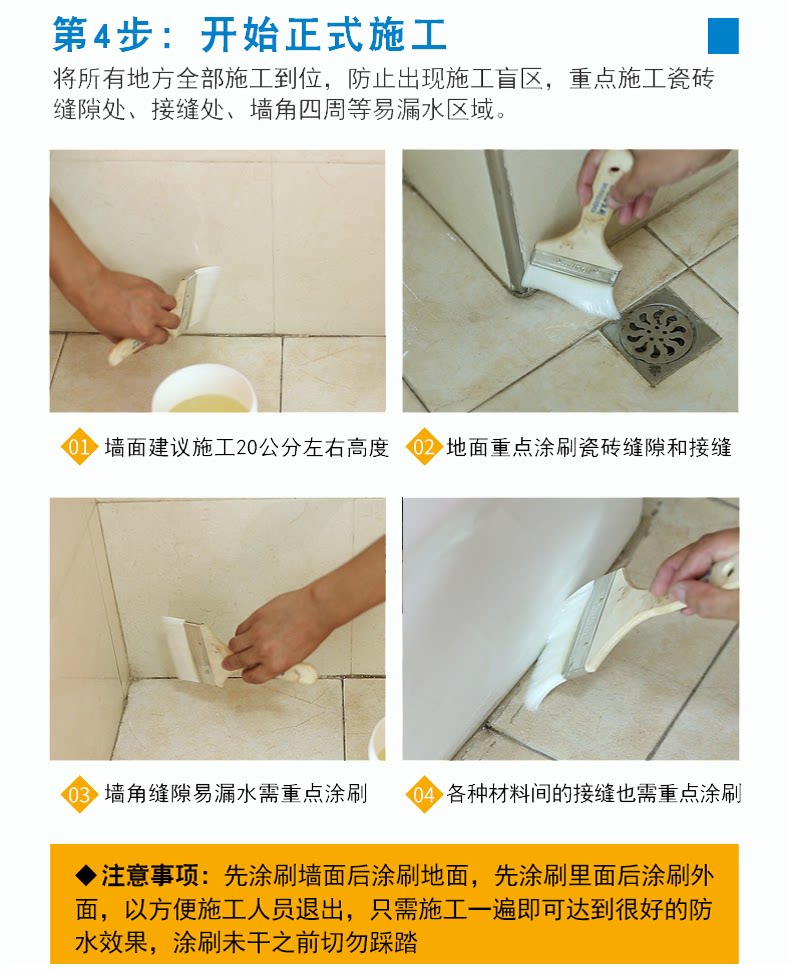 第4步：开始正式施工

将所有地方全部施工到位，防止出现施工盲区，重点施工瓷砖缝隙处、接缝处、墙角四周等易漏水区域。

01 墙面建议施工20公分左右高度

02 地面重点涂刷瓷砖缝隙和接缝

03 墙角缝隙易漏水需重点涂刷

04 各种材料间的接缝也需重点涂刷

◆注意事项：先涂刷墙面后涂刷地面，先涂刷里面后涂刷外面，以方便施工人员退出，只需施工一遍即可达到很好的防水效果，涂刷未干之前切勿踩踏