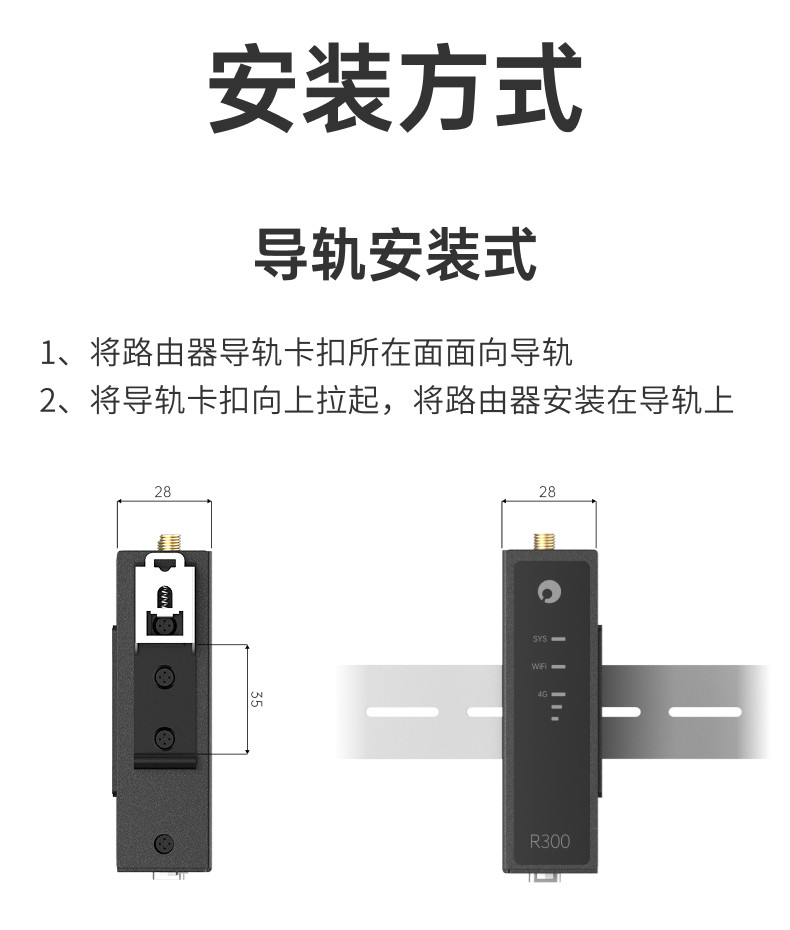 安装方式

导轨安装式

1、将路由器导轨卡扣所在面面向导轨
2、将导轨卡扣向上拉起，将路由器安装在导轨上

28

35

28

SYS

WiFi

4G

R300