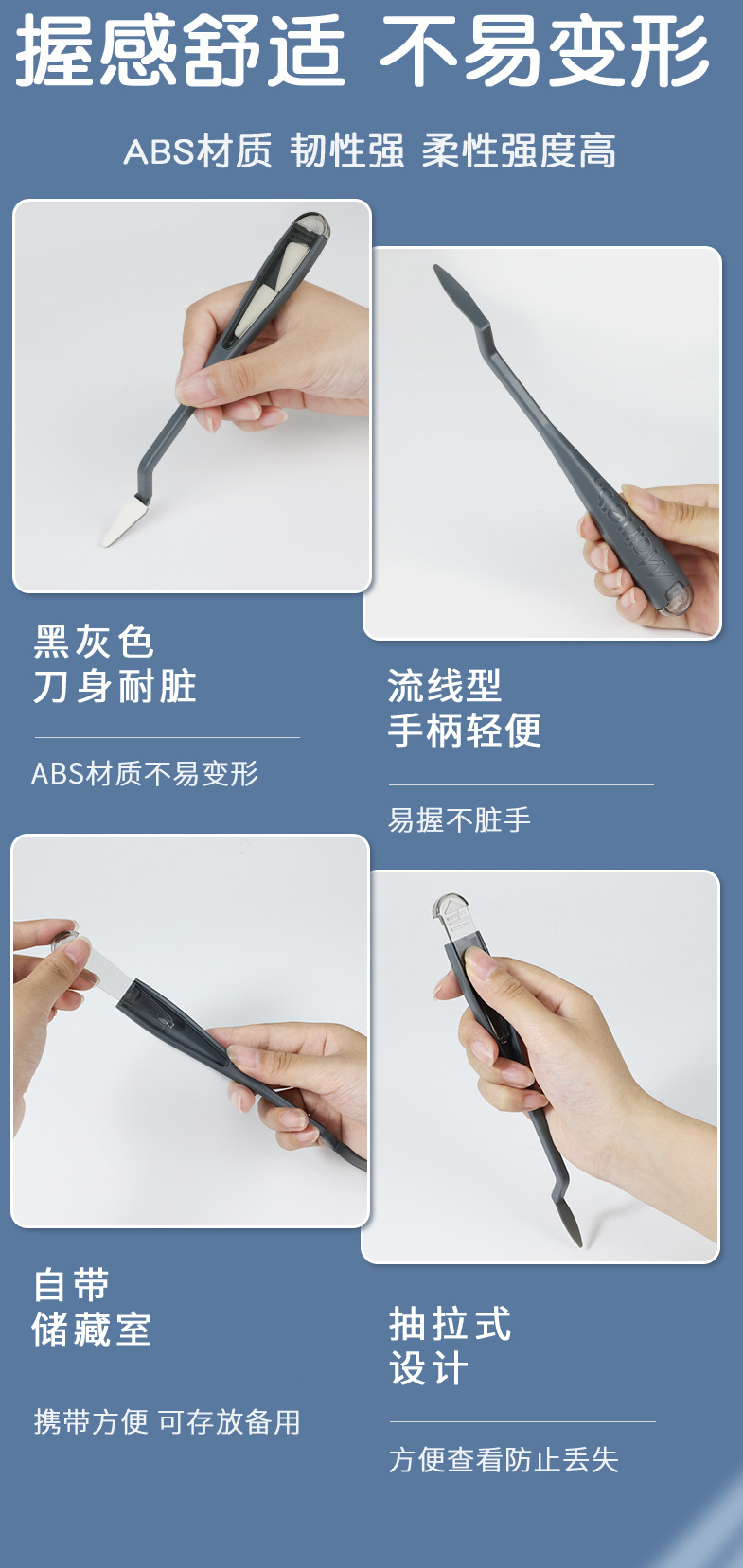 握感舒适 不易变形

ABS材质 韧性强 柔性强度高

黑灰色
刀身耐脏

ABS材质不易变形

流线型
手柄轻便

易握不脏手

自带
储藏室

携带方便 可存放备用

抽拉式
设计

方便查看防止丢失