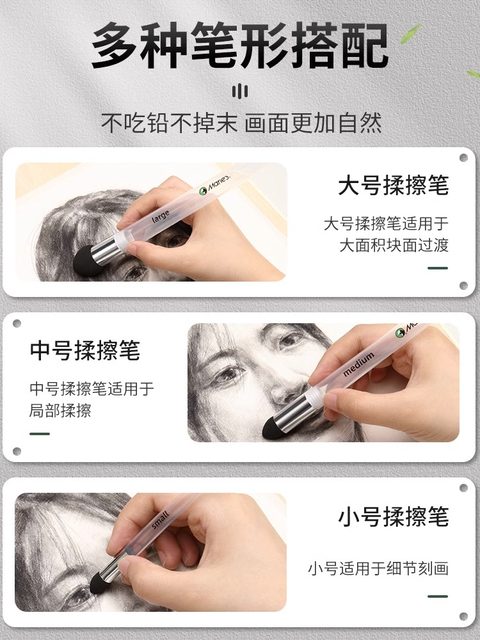 多种笔形搭配

不吃铅不掉末 画面更加自然

Marie's

large

大号揉擦笔

大号揉擦笔适用于大面积块面过渡

中号揉擦笔

中号揉擦笔适用于局部揉擦

Marie's

medium

small

小号揉擦笔

小号适用于细节刻画