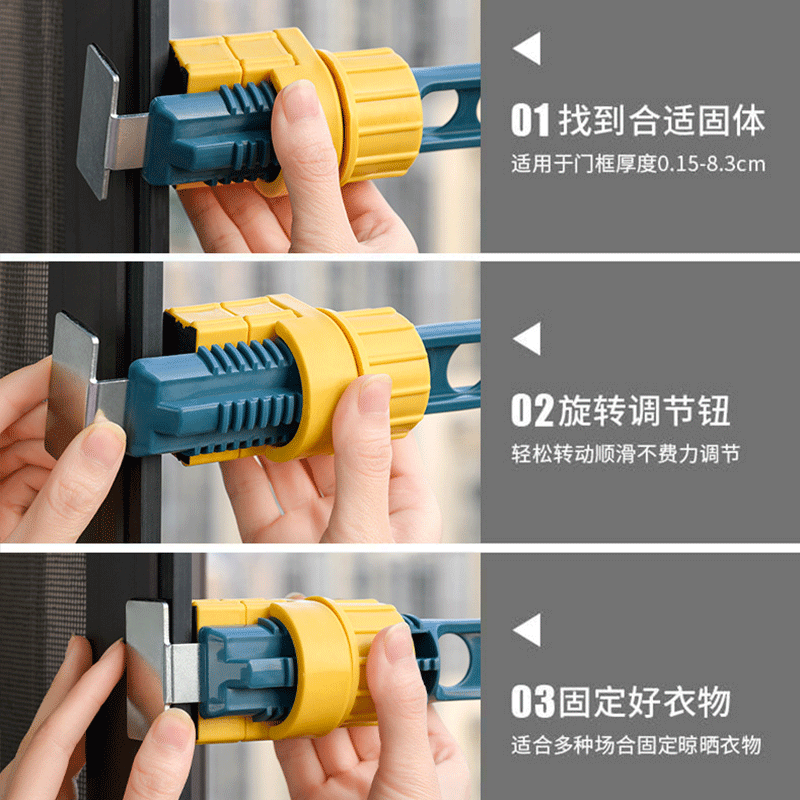 01 找到合适固体
适用于门框厚度0.15-8.3cm

02 旋转调节钮
轻松转动顺滑不费力调节

03 固定好衣物
适合多种场合固定晾晒衣物