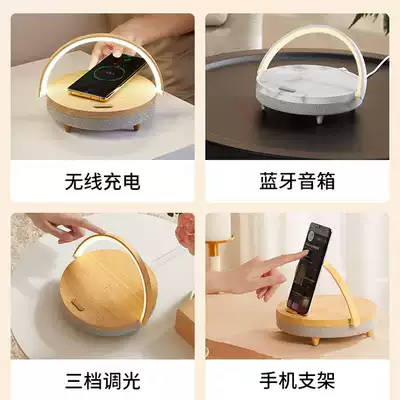 无线充电

蓝牙音箱

三档调光

手机支架