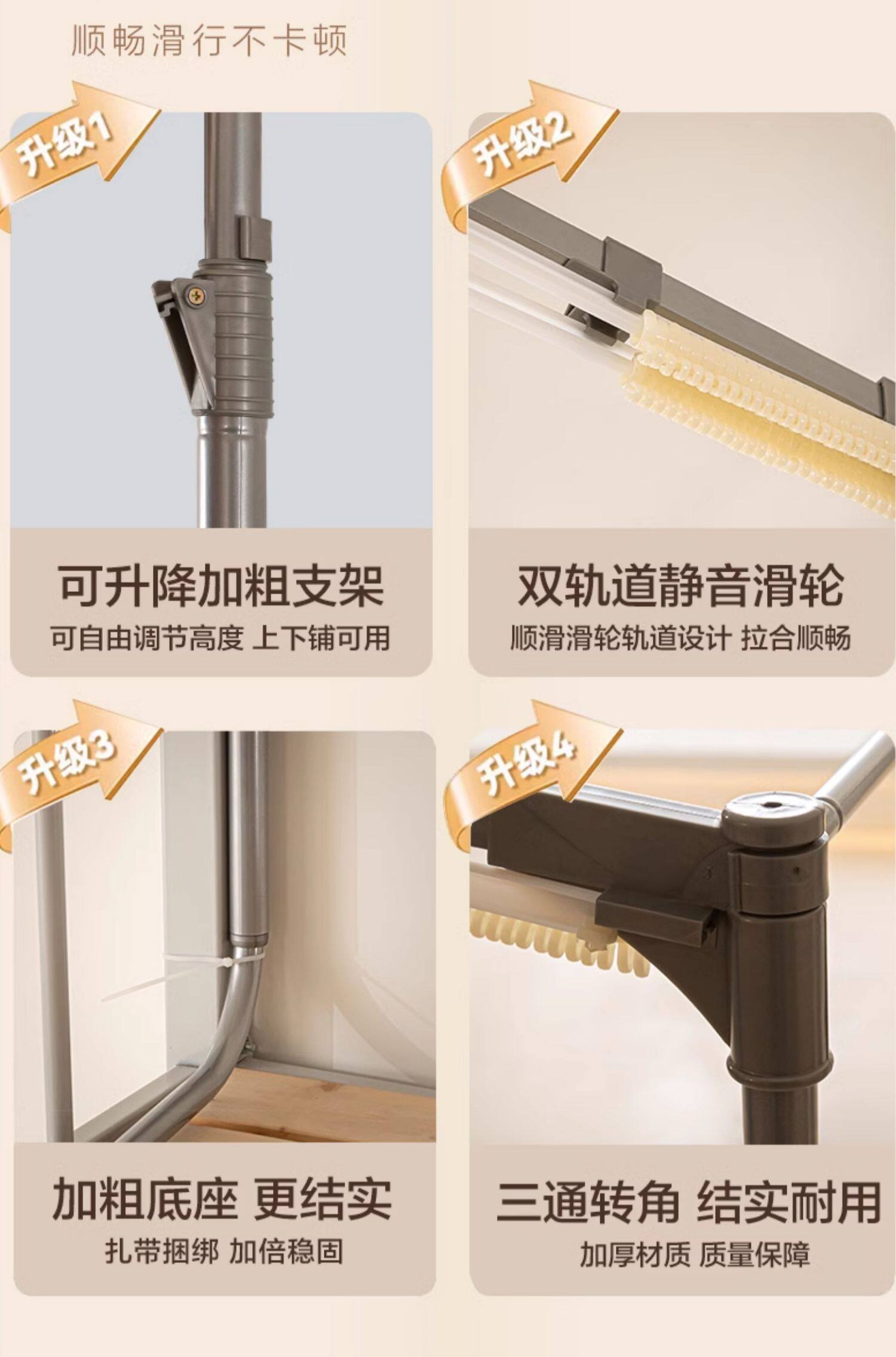 顺畅滑行不卡顿

升级1

可升降加粗支架
可自由调节高度 上下铺可用

升级2

双轨道静音滑轮
顺滑滑轮轨道设计 拉合顺畅

升级3

加粗底座 更结实
扎带捆绑 加倍稳固

升级4

三通转角 结实耐用
加厚材质 质量保障