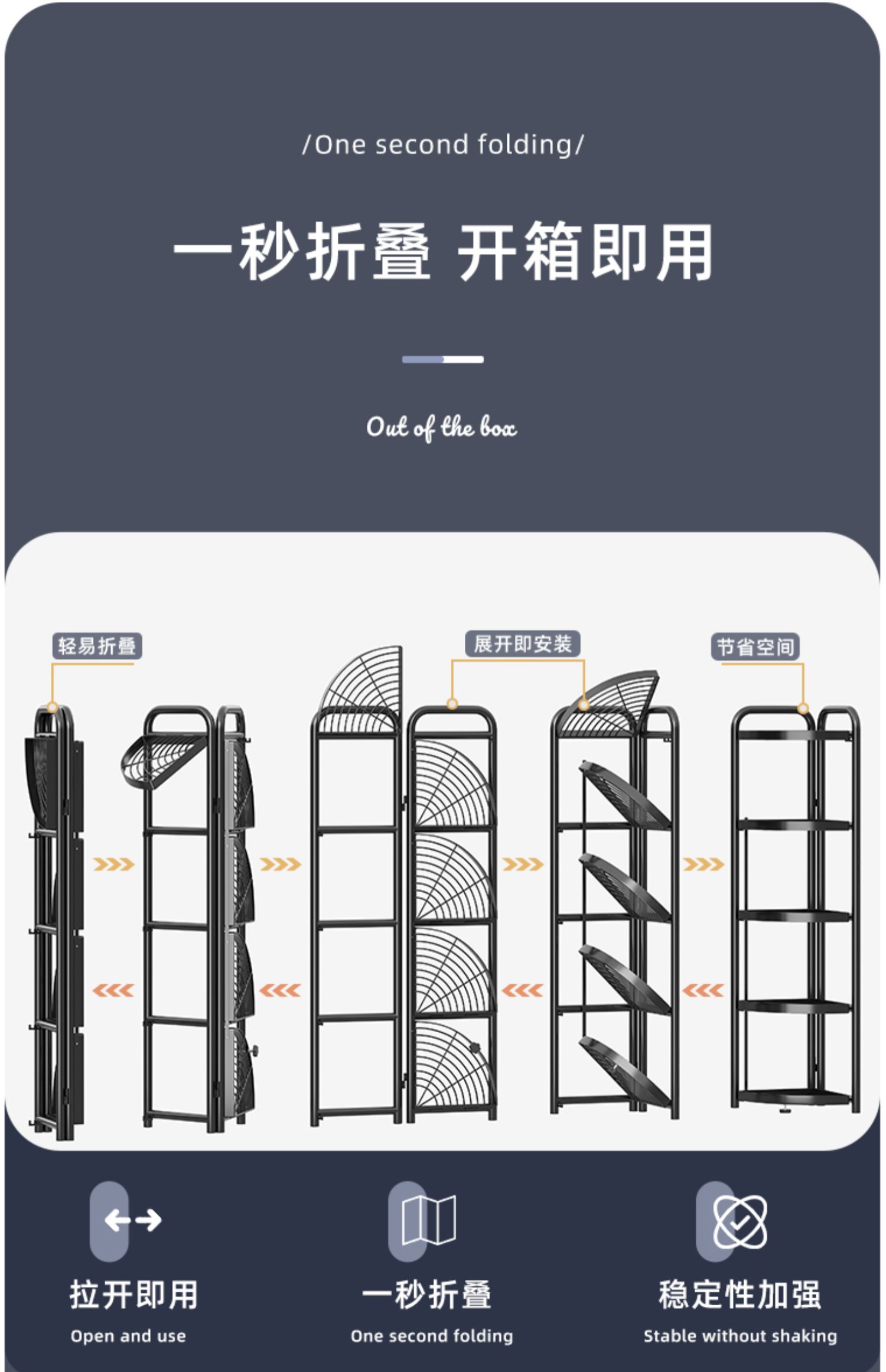 /One second folding/

一秒折叠 开箱即用

Out of the box

轻易折叠

展开即安装

节省空间

拉开即用
Open and use

一秒折叠
One second folding

稳定性加强
Stable without shaking