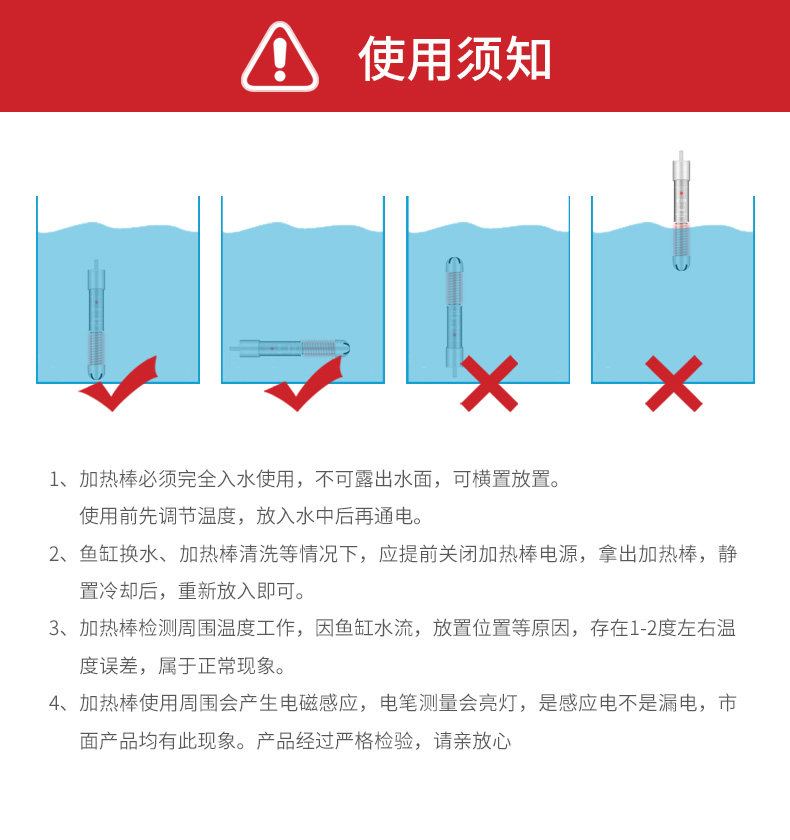 使用须知

1、加热棒必须完全入水使用，不可露出水面，可横置放置。
使用前先调节温度，放入水中后再通电。

2、鱼缸换水、加热棒清洗等情况下，应提前关闭加热棒电源，拿出加热棒，静置冷却后，重新放入即可。

3、加热棒检测周围温度工作，因鱼缸水流，放置位置等原因，存在1-2度左右温度误差，属于正常现象。

4、加热棒使用周围会产生电磁感应，电笔测量会亮灯，是感应电不是漏电，市面产品均有此现象。产品经过严格检验，请亲放心