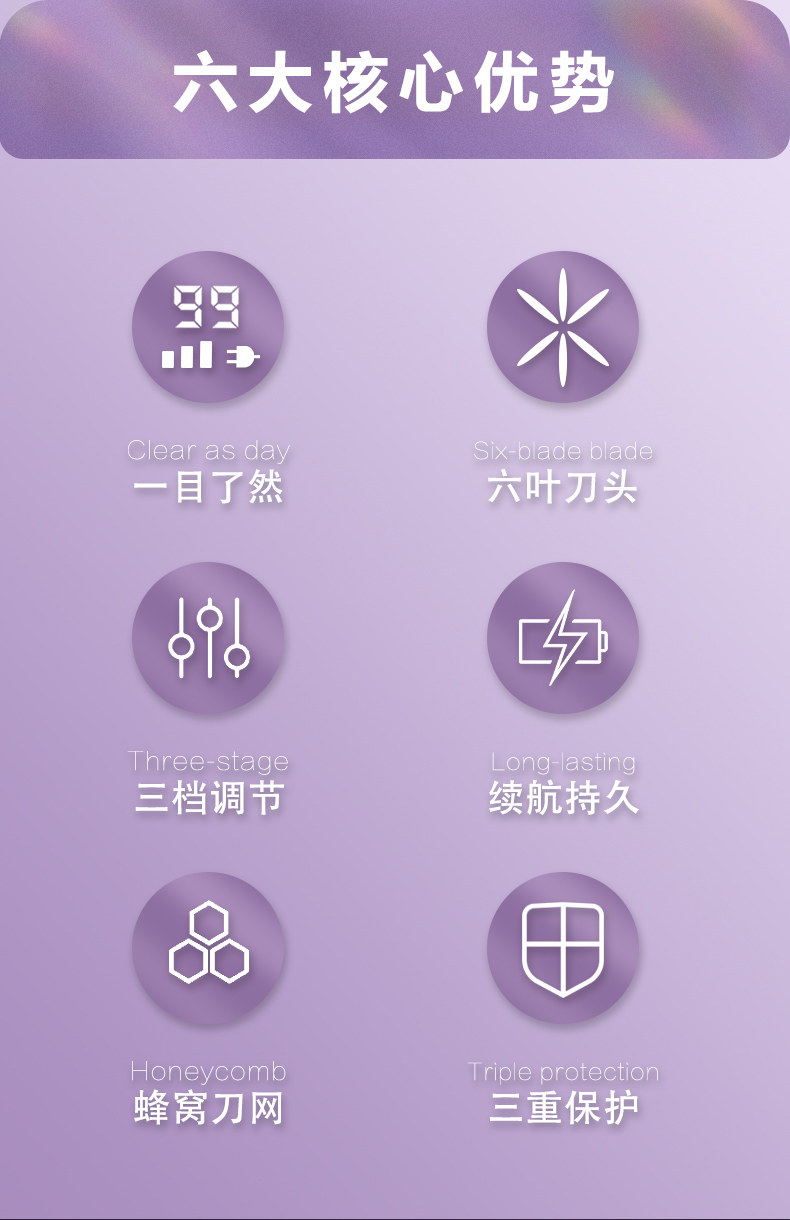 六大核心优势

99

Clear as day
一目了然

Six-blade blade
六叶刀头

Three-stage
三档调节

Long-lasting
续航持久

Honeycomb
蜂窝刀网

Triple protection
三重保护