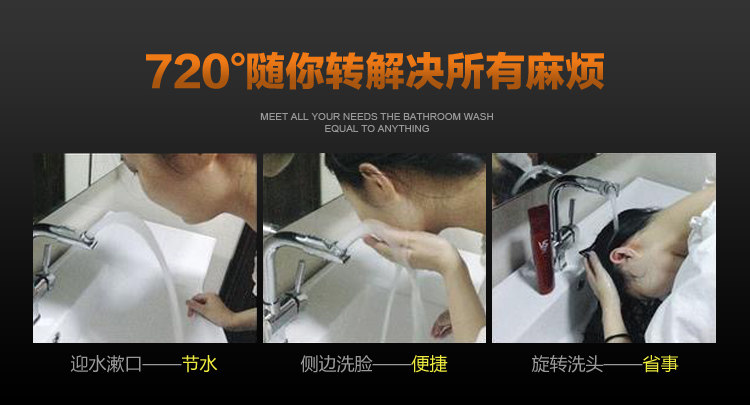 720°随你转解决所有麻烦

MEET ALL YOUR NEEDS THE BATHROOM WASH EQUAL TO ANYTHING

VS

迎水漱口——节水

侧边洗脸——便捷

旋转洗头——省事