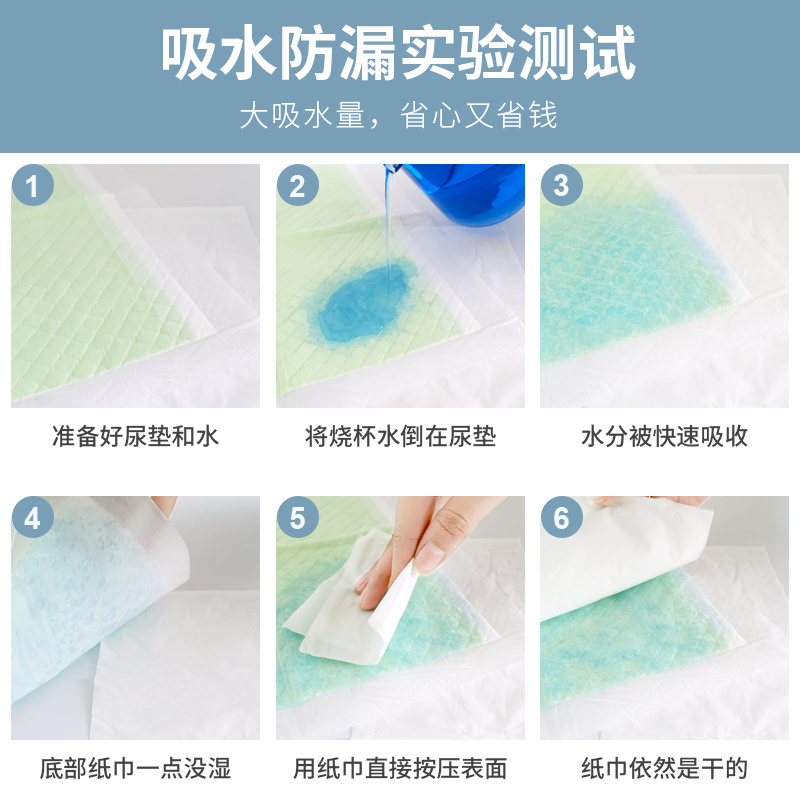 吸水防漏实验测试

大吸水量，省心又省钱

1

准备好尿垫和水

2

将烧杯水倒在尿垫

3

水分被快速吸收

4

底部纸巾一点没湿

5

用纸巾直接按压表面

6

纸巾依然是干的