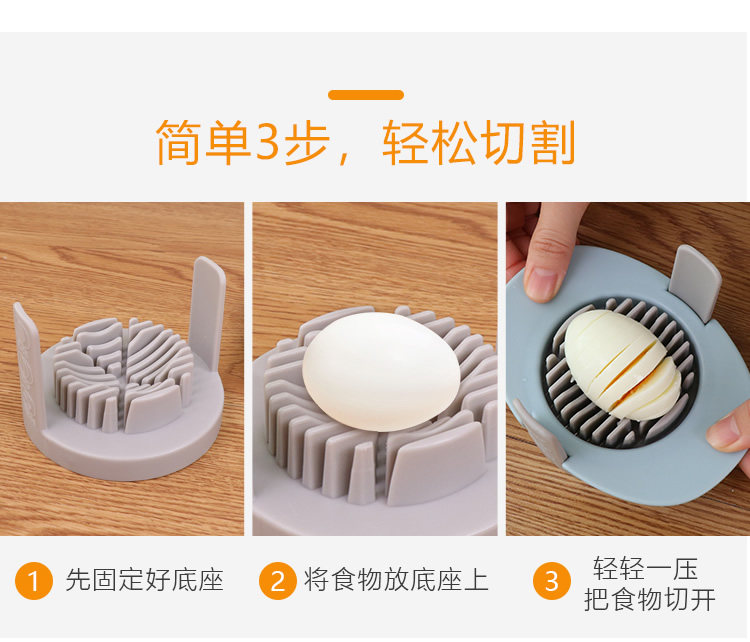 简单3步，轻松切割

1 先固定好底座

2 将食物放底座上

3 轻轻一压
把食物切开