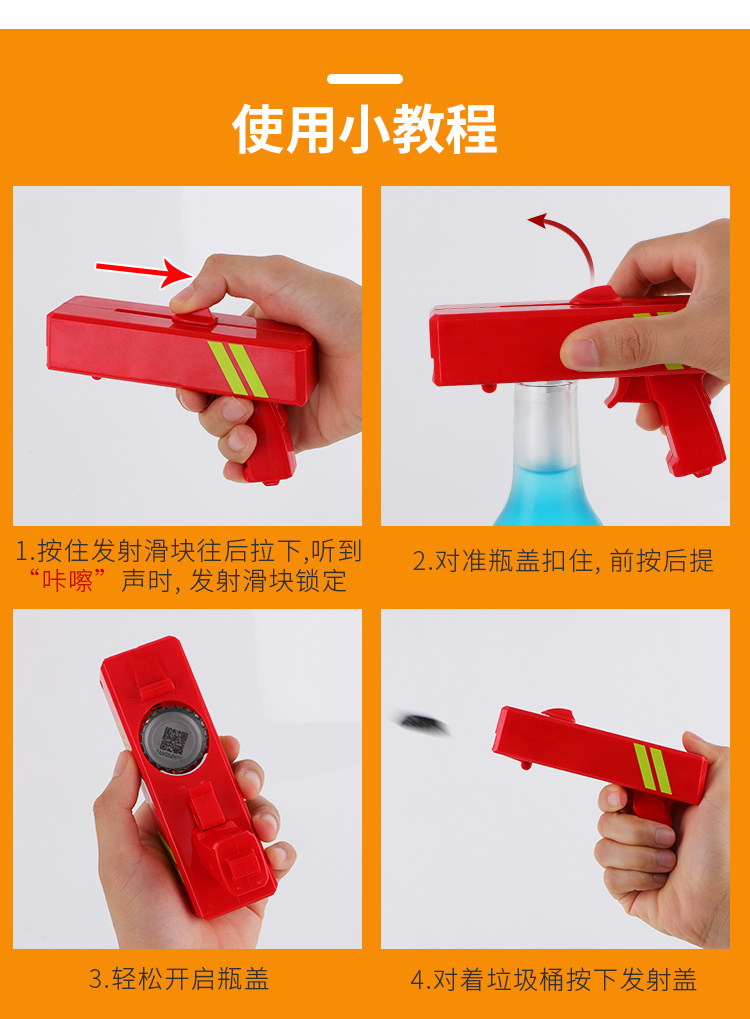 使用小教程

1.按住发射滑块往后拉下,听到“咔嚓”声时, 发射滑块锁定

2.对准瓶盖扣住, 前按后提

3.轻松开启瓶盖

4.对着垃圾桶按下发射盖