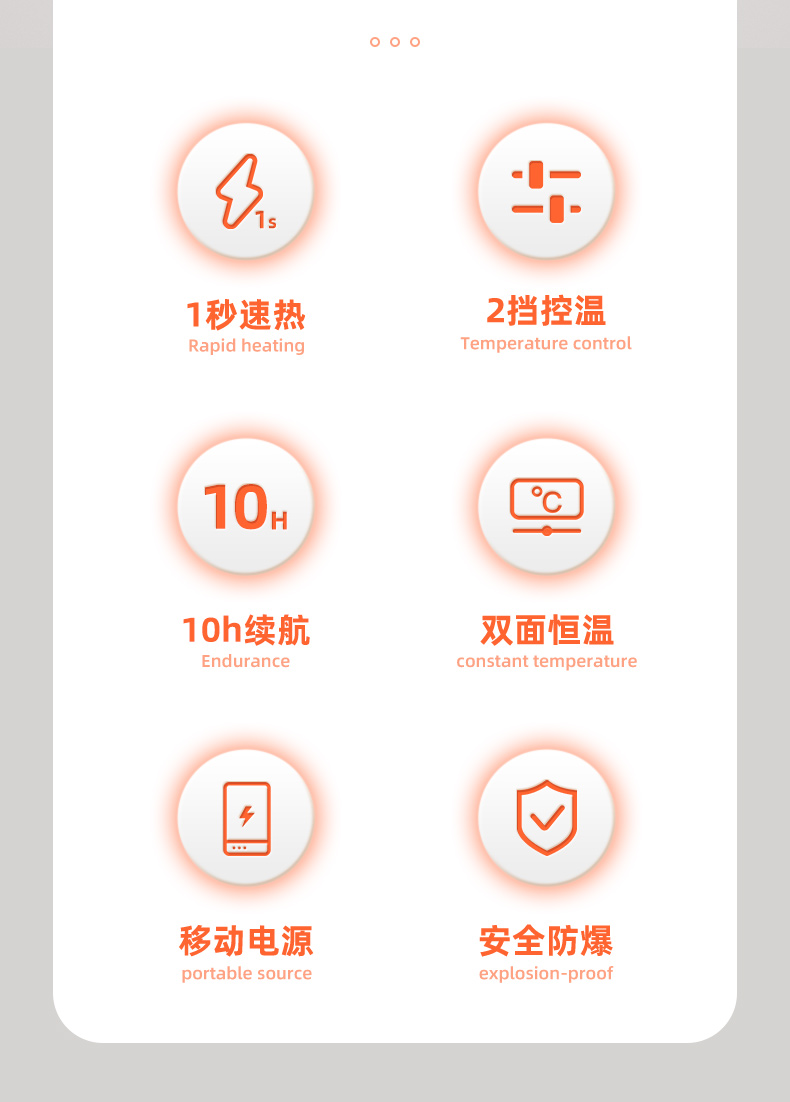 1s

1秒速热
Rapid heating

2挡控温
Temperature control

10H

10h续航
Endurance

℃

双面恒温
constant temperature

移动电源
portable source

安全防爆
explosion-proof