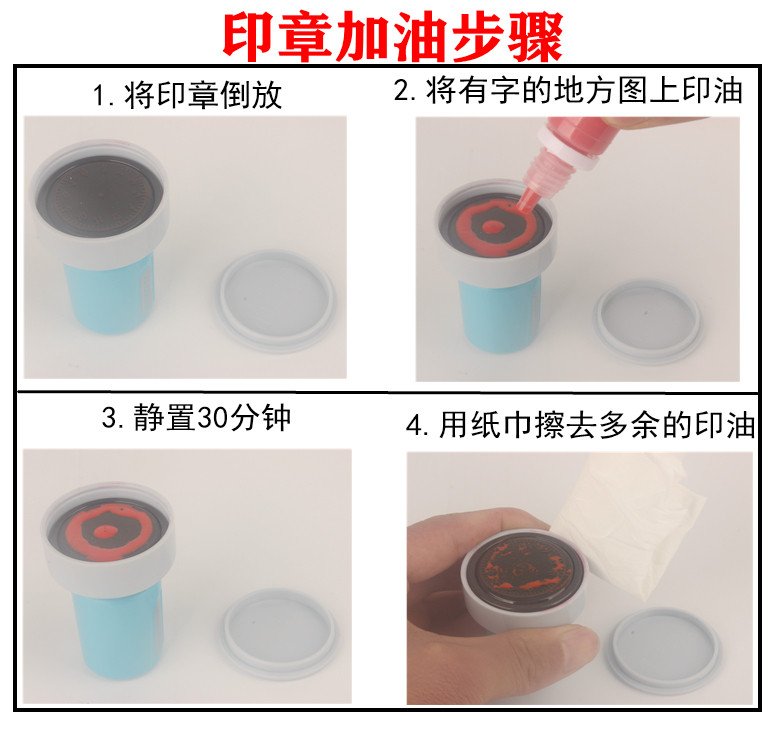 印章加油步骤

1. 将印章倒放

2. 将有字的地方图上印油

3. 静置30分钟

4. 用纸巾擦去多余的印油