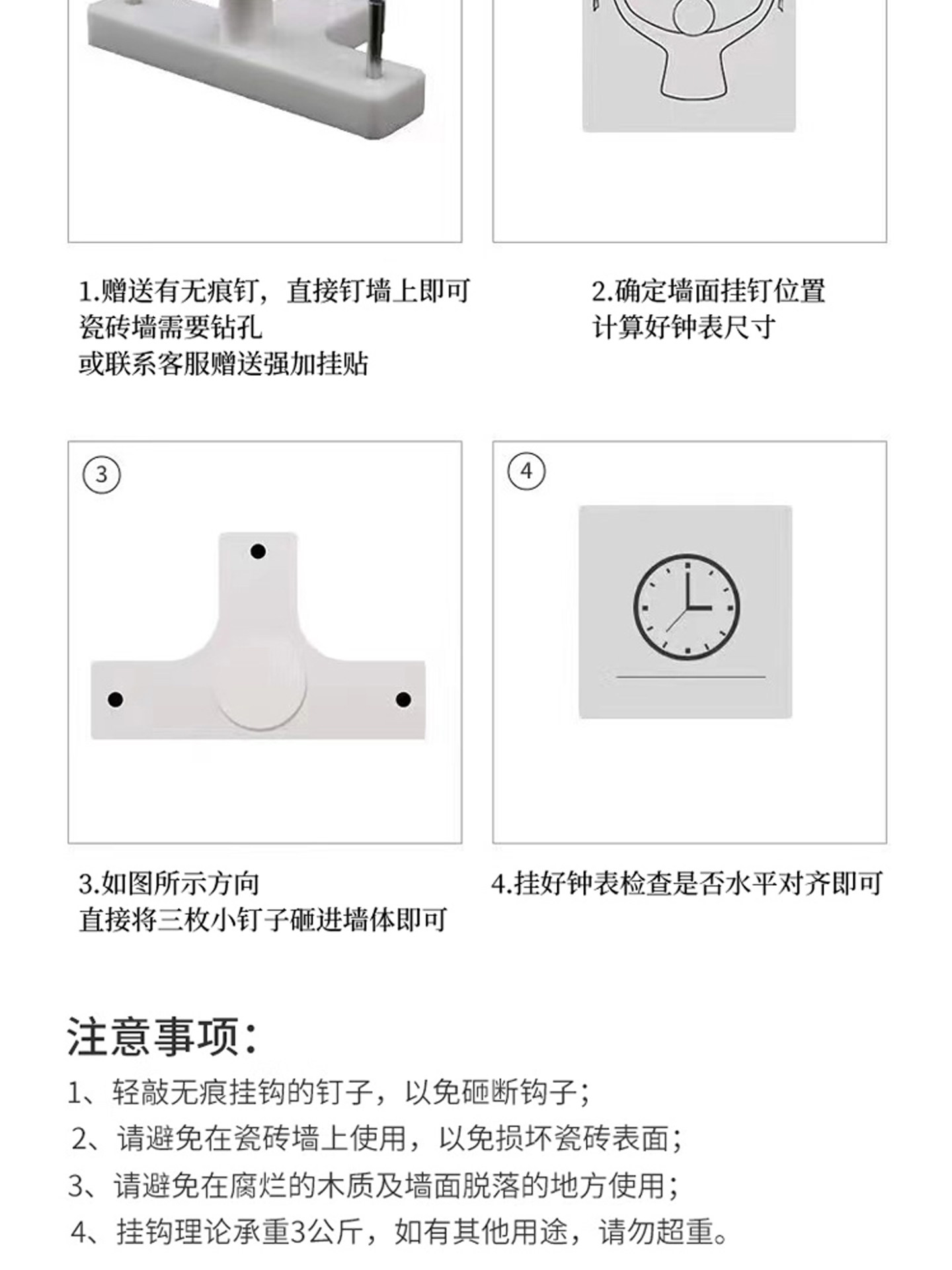 1.赠送有无痕钉，直接钉墙上即可
瓷砖墙需要钻孔
或联系客服赠送强加挂贴

2.确定墙面挂钉位置
计算好钟表尺寸

③

④

3.如图所示方向
直接将三枚小钉子砸进墙体即可

4.挂好钟表检查是否水平对齐即可

注意事项：

1、轻敲无痕挂钩的钉子，以免砸断钩子；
2、请避免在瓷砖墙上使用，以免损坏瓷砖表面；
3、请避免在腐烂的木质及墙面脱落的地方使用；
4、挂钩理论承重3公斤，如有其他用途，请勿超重。