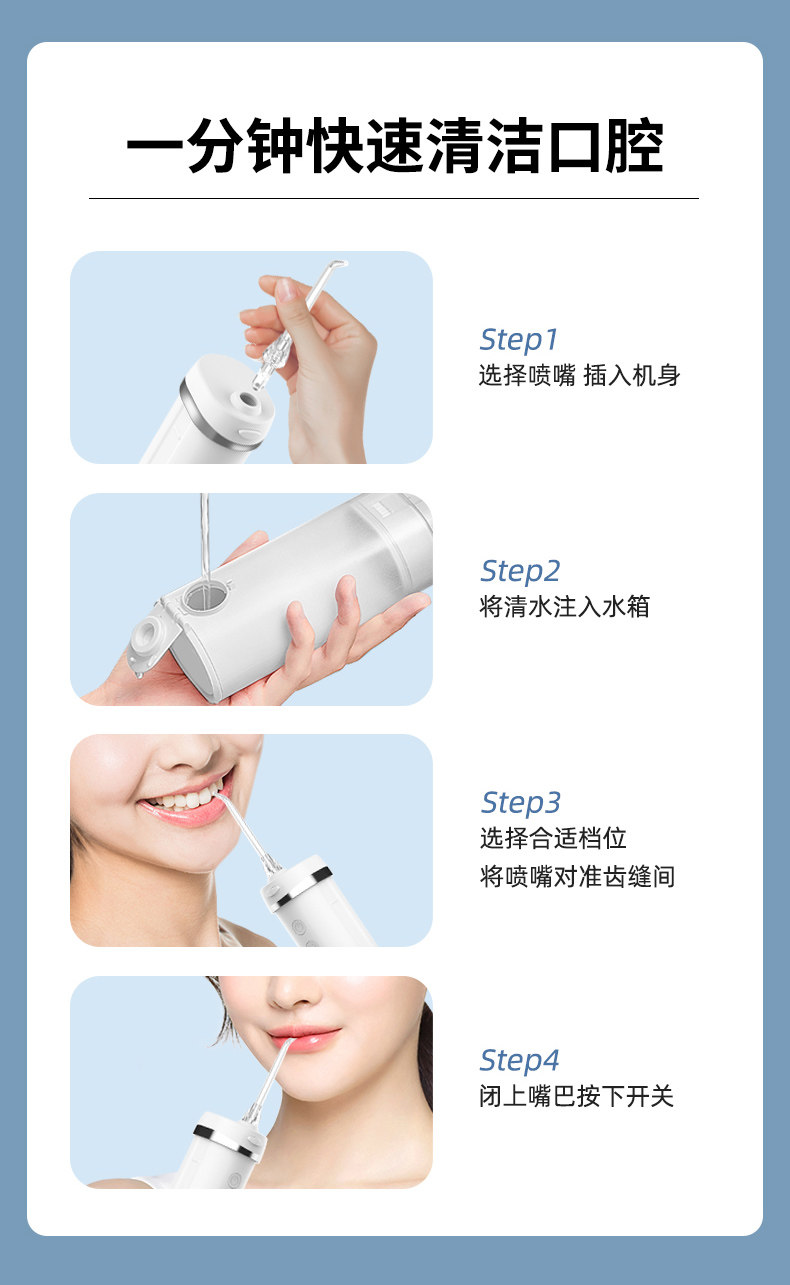 一分钟快速清洁口腔

Step1
选择喷嘴 插入机身

Step2
将清水注入水箱

Step3
选择合适档位
将喷嘴对准齿缝间

Step4
闭上嘴巴按下开关