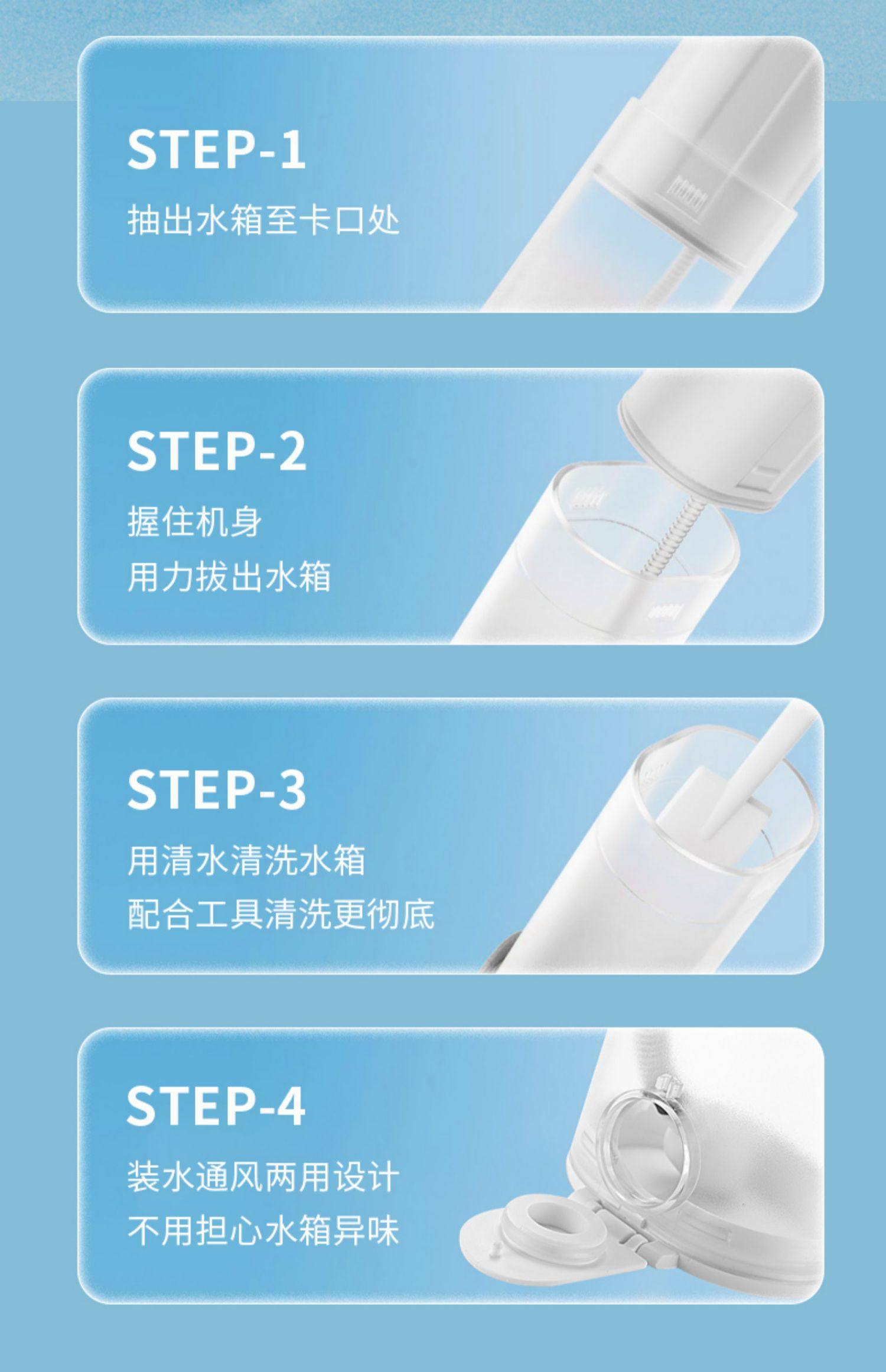 STEP-1
抽出水箱至卡口处

STEP-2
握住机身
用力拔出水箱

STEP-3
用清水清洗水箱
配合工具清洗更彻底

STEP-4
装水通风两用设计
不用担心水箱异味