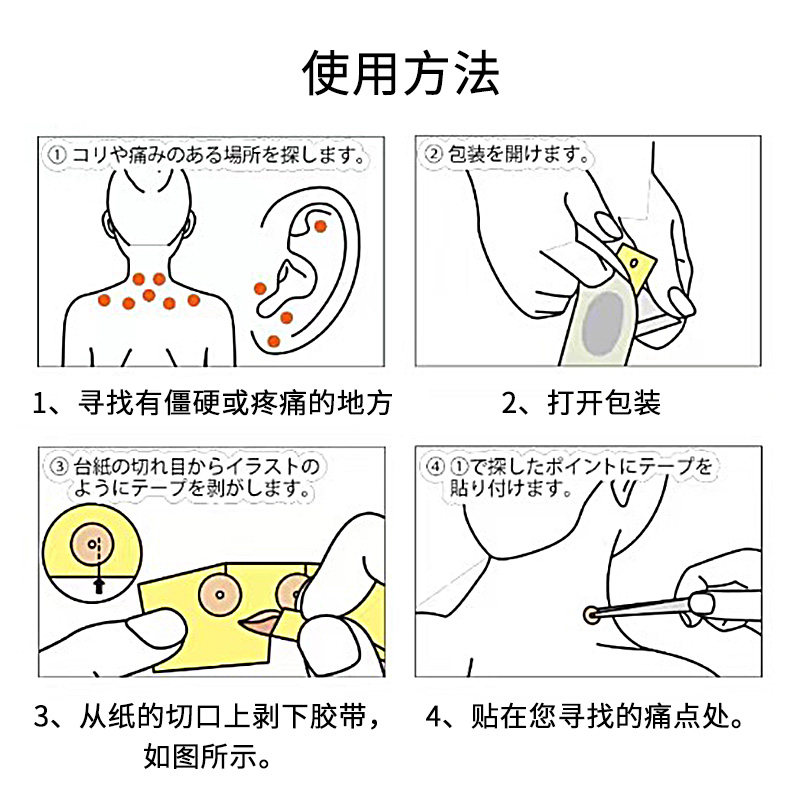 使用方法

① コリや痛みのある場所を探します。

1、寻找有僵硬或疼痛的地方

② 包装を開けます。

2、打开包装

③ 台紙の切れ目からイラストのようにテープを剥がします。

3、从纸的切口上剥下胶带，如图所示。

④ ①で探したポイントにテープを貼り付けます。

4、贴在您寻找的痛点处。