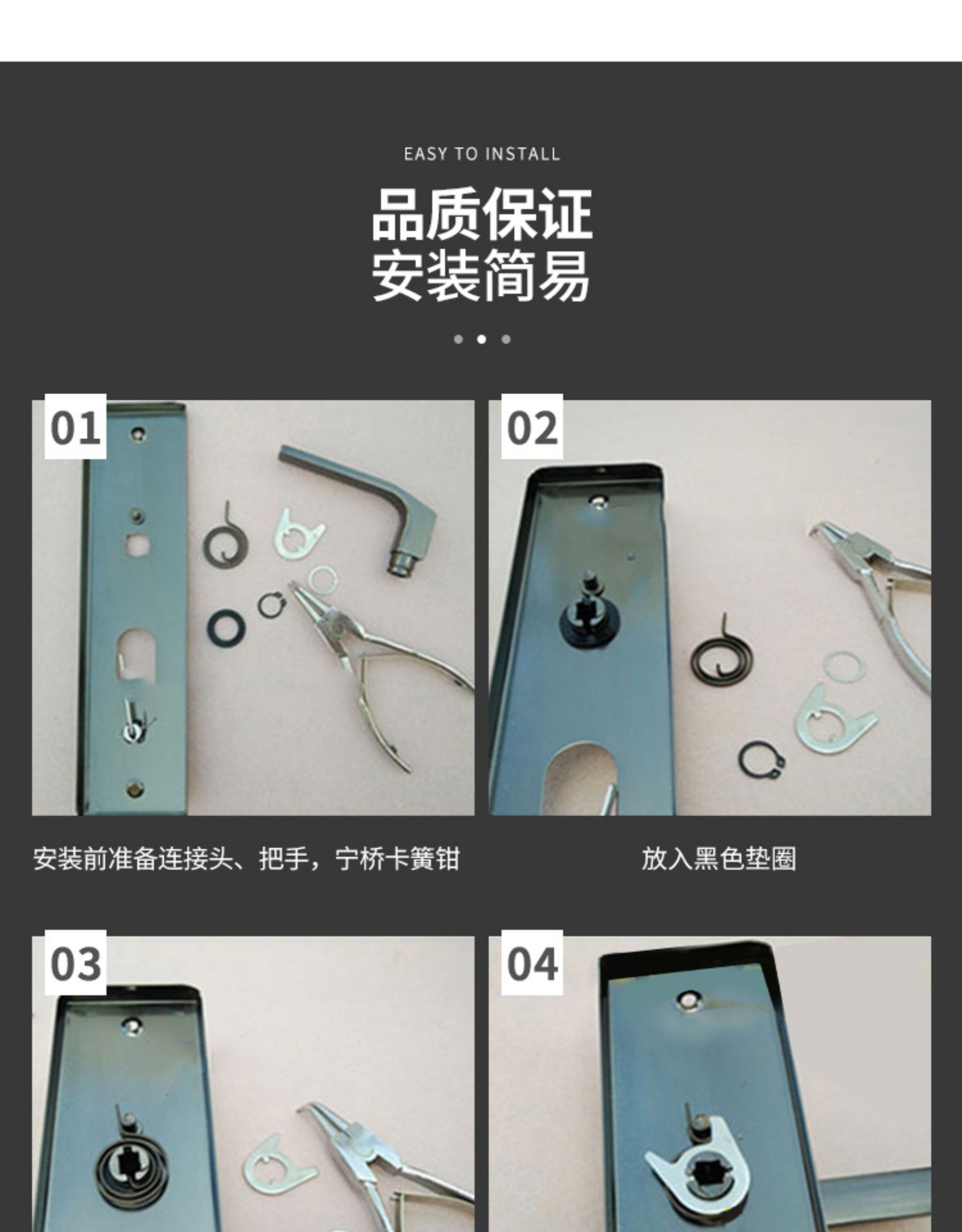 EASY TO INSTALL

品质保证
安装简易

01

02

安装前准备连接头、把手，宁桥卡簧钳

放入黑色垫圈

03

04