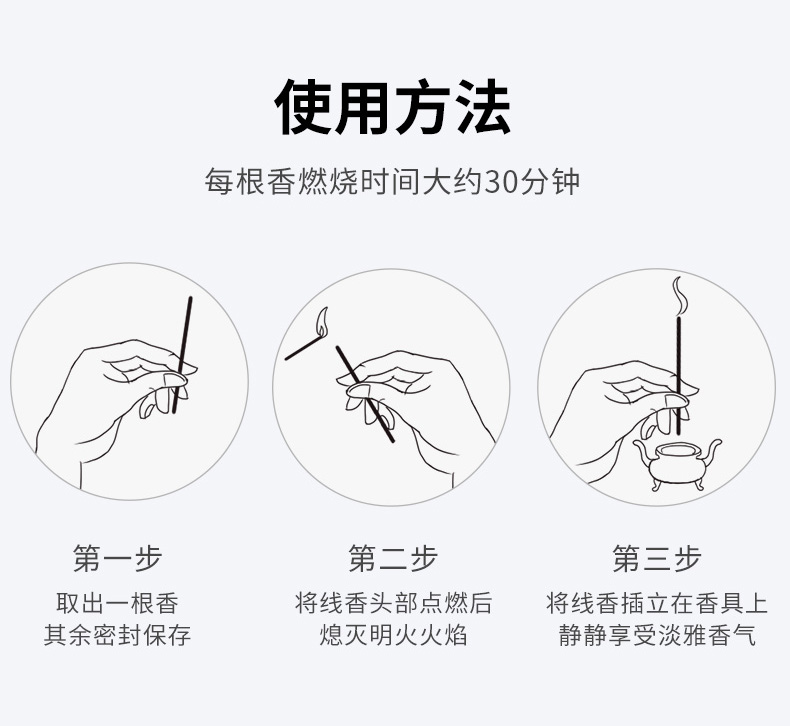 使用方法

每根香燃烧时间大约30分钟

第一步
取出一根香
其余密封保存

第二步
将线香头部点燃后
熄灭明火火焰

第三步
将线香插立在香具上
静静享受淡雅香气