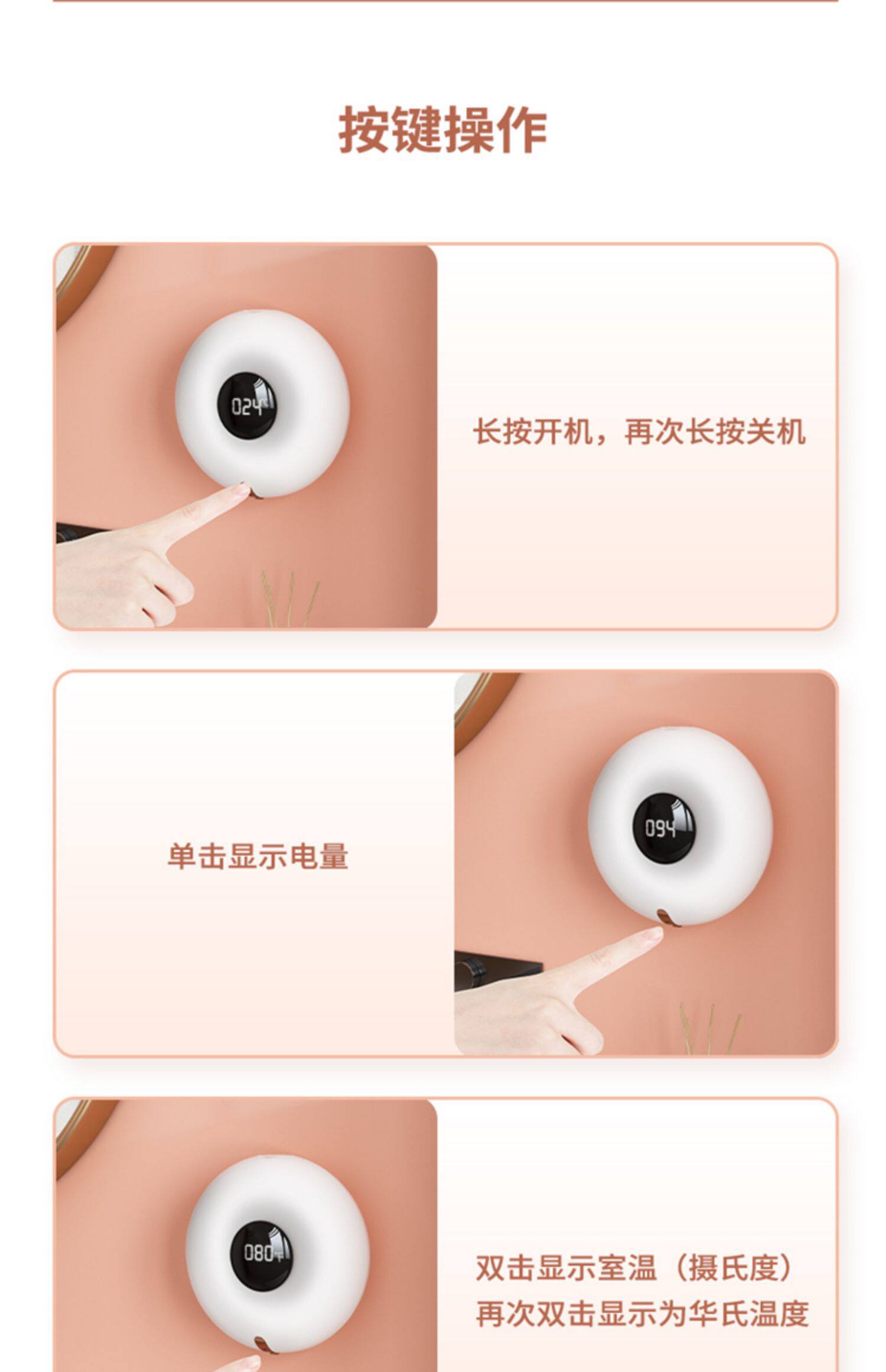 按键操作

024

长按开机，再次长按关机

单击显示电量

094

080

双击显示室温（摄氏度）
再次双击显示为华氏温度