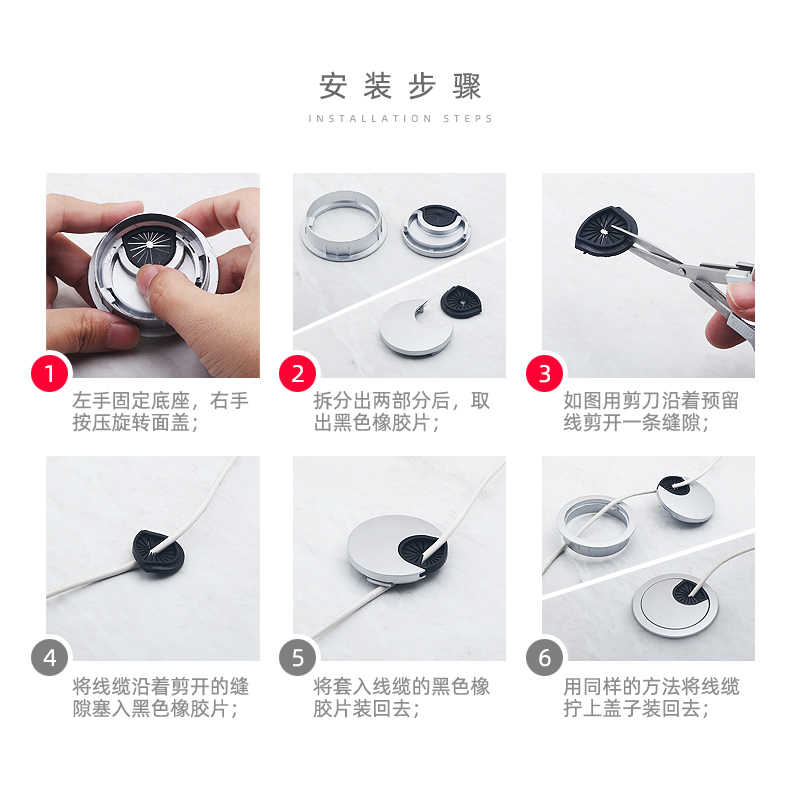 安装步骤

INSTALLATION STEPS

1
左手固定底座，右手按压旋转面盖；

2
拆分出两部分后，取出黑色橡胶片；

3
如图用剪刀沿着预留线剪开一条缝隙；

4
将线缆沿着剪开的缝隙塞入黑色橡胶片；

5
将套入线缆的黑色橡胶片装回去；

6
用同样的方法将线缆拧上盖子装回去；